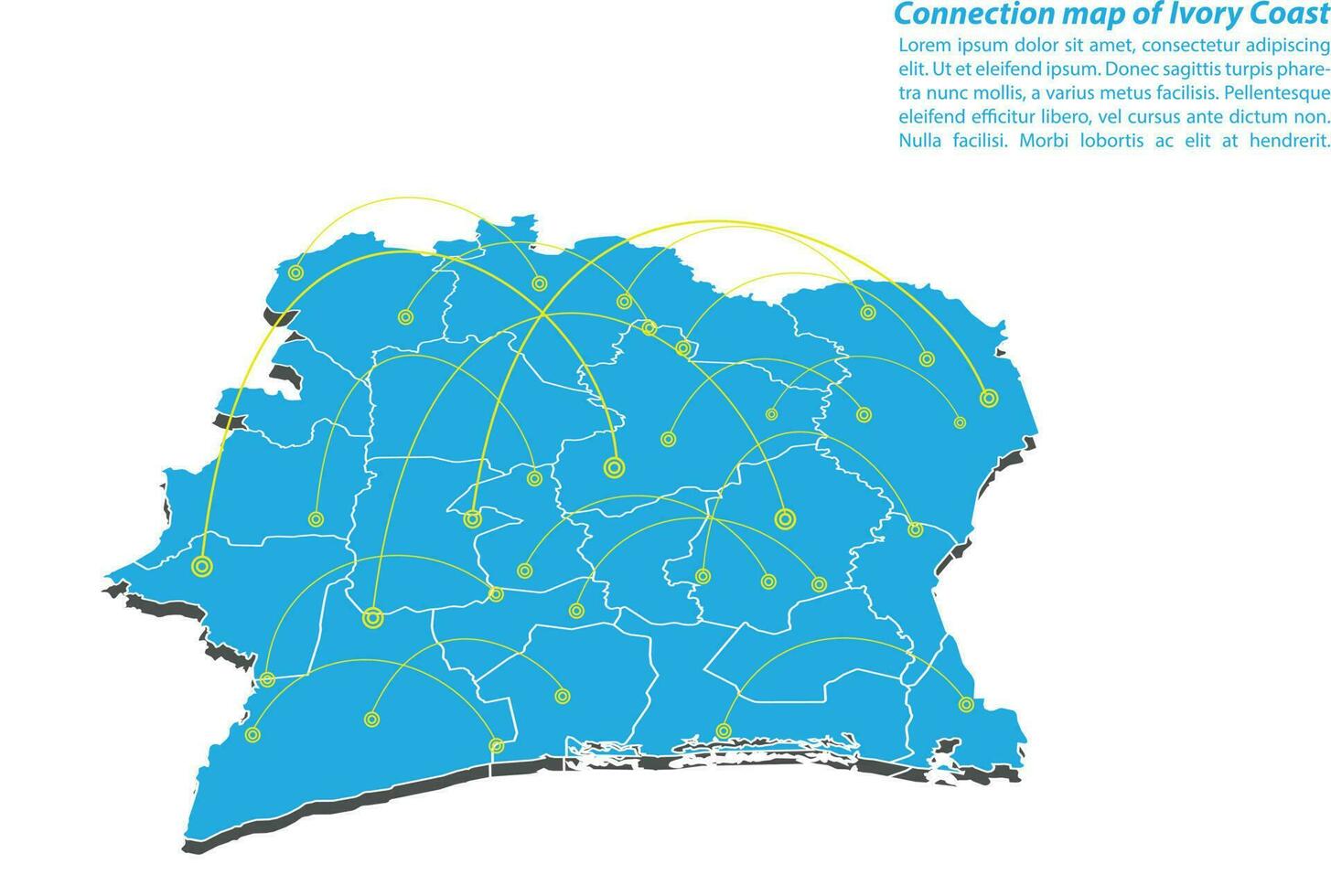 Connection map of Ivory Coast

Lorem ipsum dolor sit amet, consectetur adipiscing elit. Ut et eleifend ipsum. Donec sagittis turpis pharetra nunc mollis, a varius metus facilisis. Pellentesque eleifend efficitur libero, vel cursus ante dictum non. Nulla facilisi. Morbi lobortis ac elit at hendrerit.