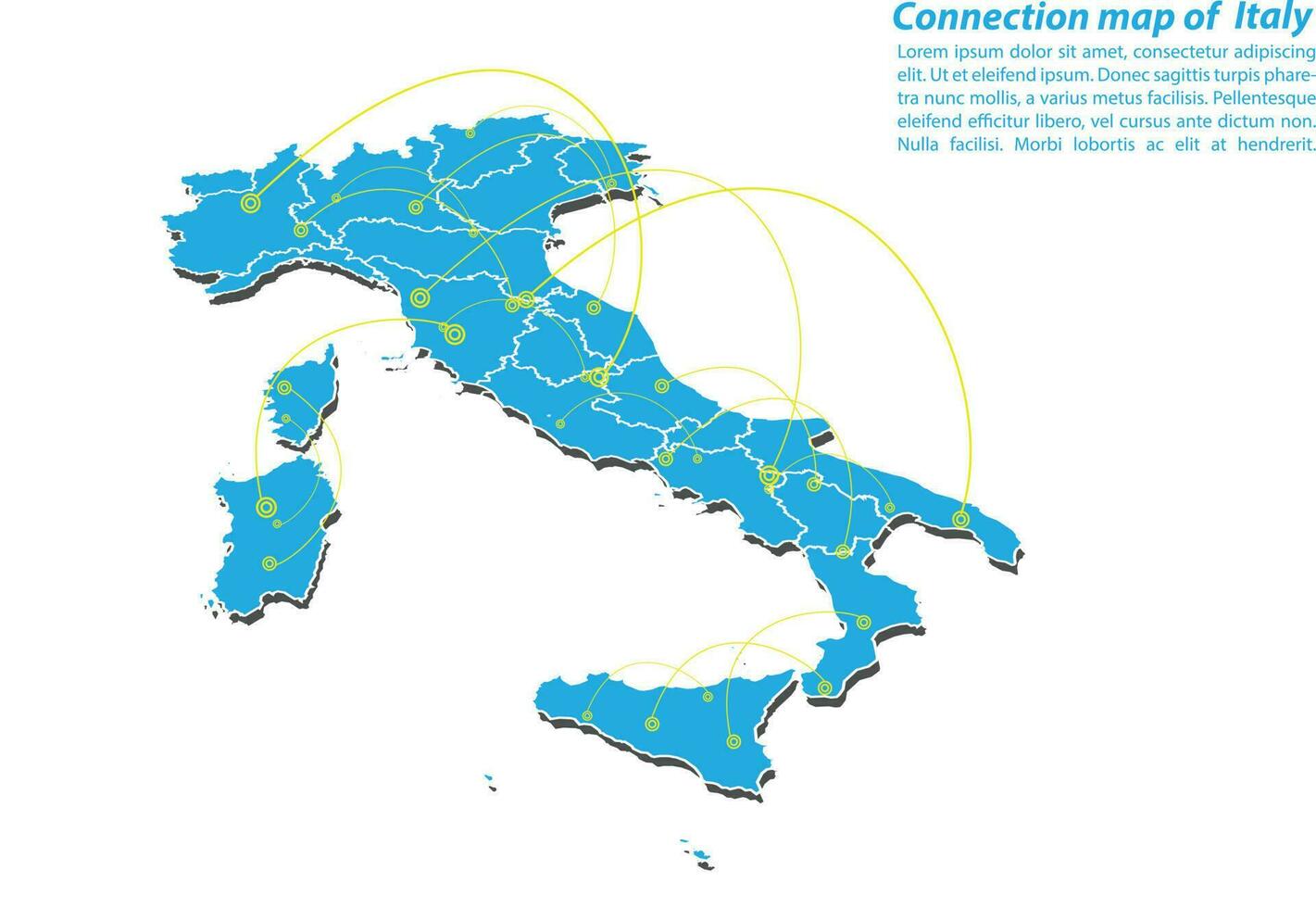 Connection map of Italy

Lorem ipsum dolor sit amet, consectetur adipiscing elit. Ut et eleifend ipsum. Donec sagittis turpis pharetra nunc mollis, a varius metus facilisis. Pellentesque eleifend efficitur libero, vel cursus ante dictum non. Nulla facilisi. Morbi lobortis ac elit at hendrerit.