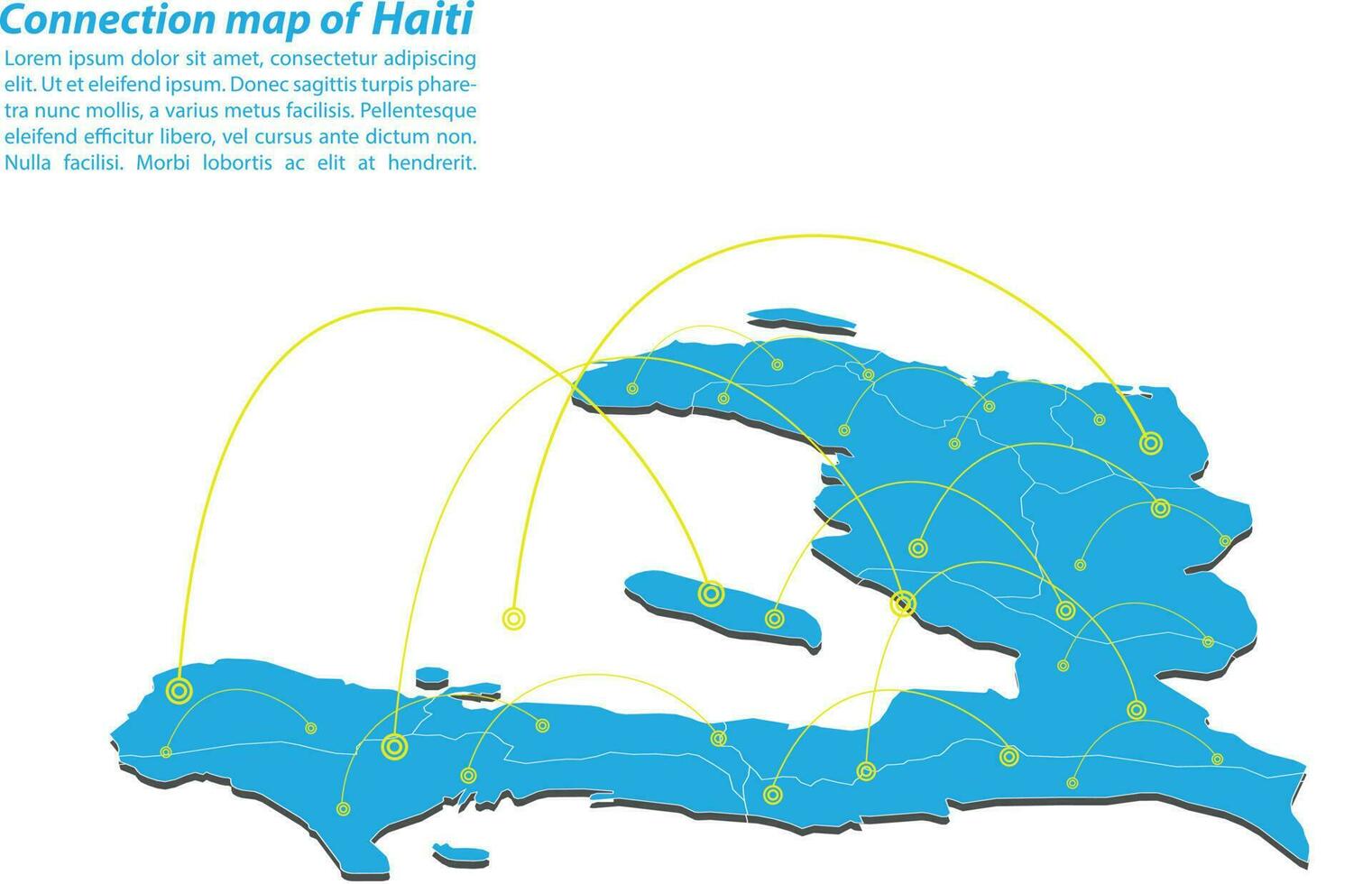 Connection map of Haiti

Lorem ipsum dolor sit amet, consectetur adipiscing elit. Ut et eleifend ipsum. Donec sagittis turpis pharetra nunc mollis, a varius metus facilisis. Pellentesque eleifend efficitur libero, vel cursus ante dictum non. Nulla facilisi. Morbi lobortis ac elit at hendrerit.