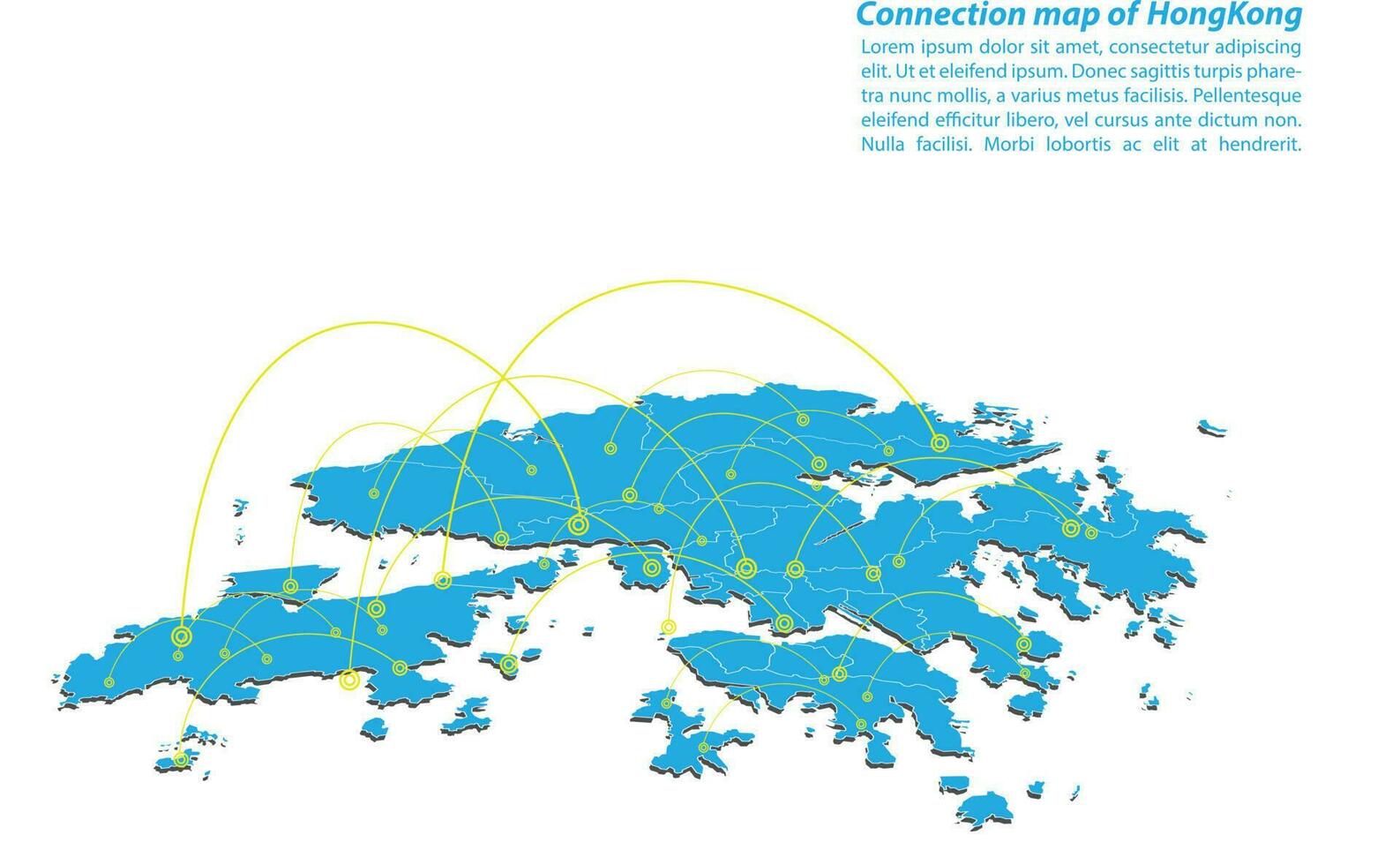 Connection map of HongKong

Lorem ipsum dolor sit amet, consectetur adipiscing elit. Ut et eleifend ipsum. Donec sagittis turpis pharetra nunc mollis, a varius metus facilisis. Pellentesque eleifend efficitur libero, vel cursus ante dictum non. Nulla facilisi. Morbi lobortis ac elit at hendrerit.