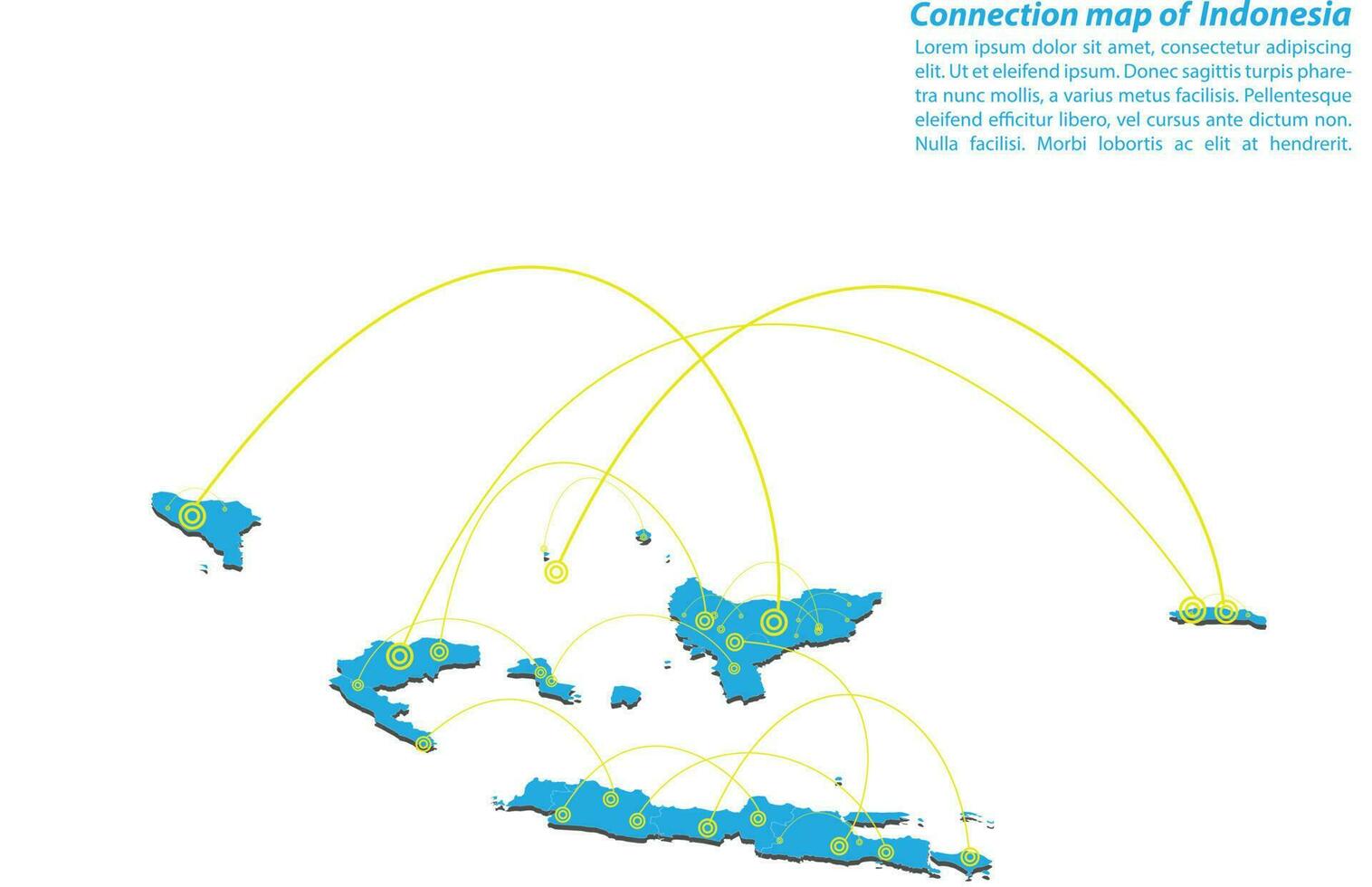 Connection map of Indonesia

Lorem ipsum dolor sit amet, consectetur adipiscing elit. Ut et eleifend ipsum. Donec sagittis turpis pharetra nunc mollis, a varius metus facilisis. Pellentesque eleifend efficitur libero, vel cursus ante dictum non. Nulla facilisi. Morbi lobortis ac elit at hendrerit.