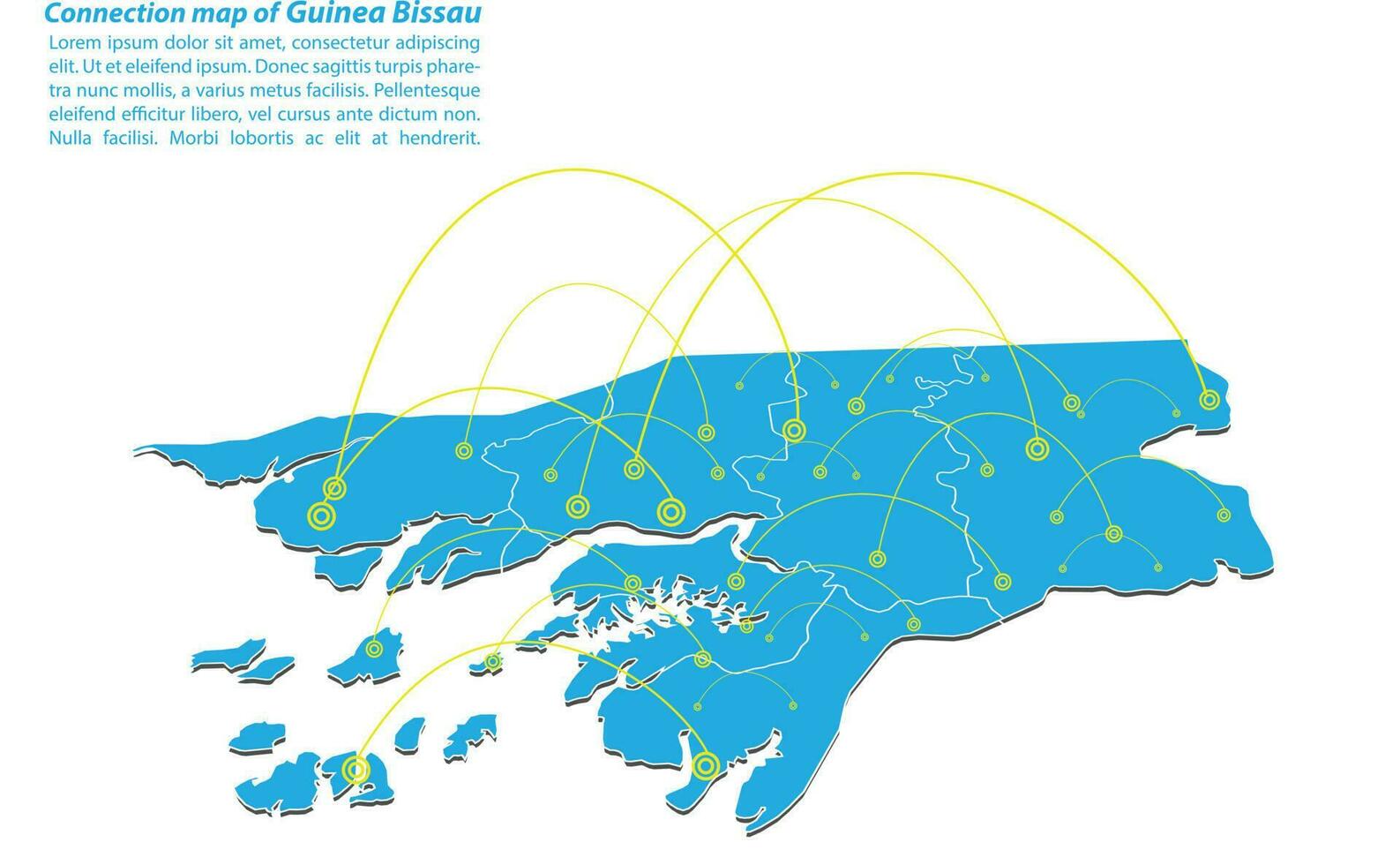 Connection map of Guinea Bissau

Lorem ipsum dolor sit amet, consectetur adipiscing elit. Ut et eleifend ipsum. Donec sagittis turpis pharetra nunc mollis, a varius metus facilisis. Pellentesque eleifend efficitur libero, vel cursus ante dictum non. Nulla facilisi. Morbi lobortis ac elit at hendrerit.