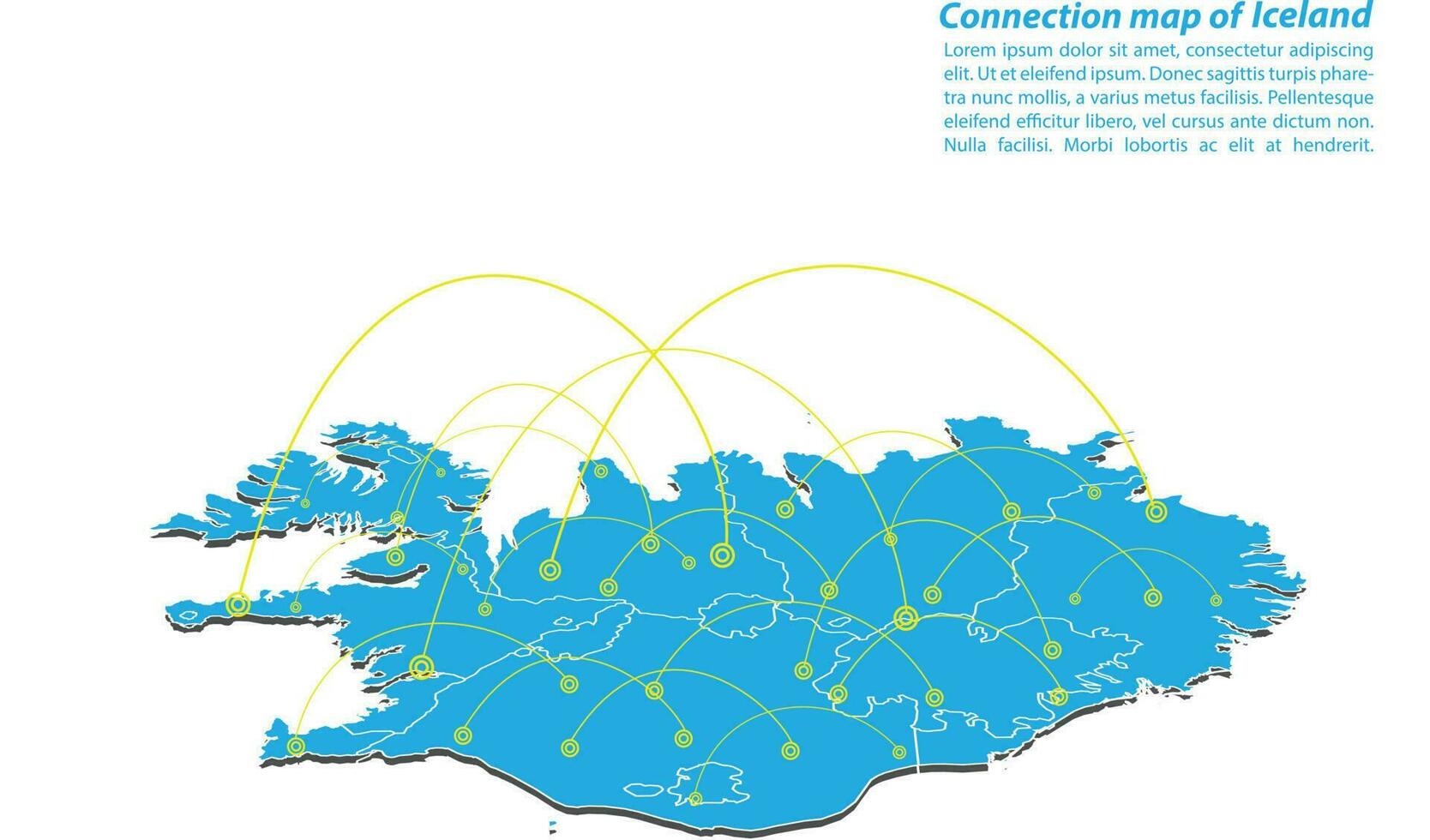 Connection map of Iceland

Lorem ipsum dolor sit amet, consectetur adipiscing elit. Ut et eleifend ipsum. Donec sagittis turpis pharetra nunc mollis, a varius metus facilisis. Pellentesque eleifend efficitur libero, vel cursus ante dictum non. Nulla facilisi. Morbi lobortis ac elit at hendrerit.