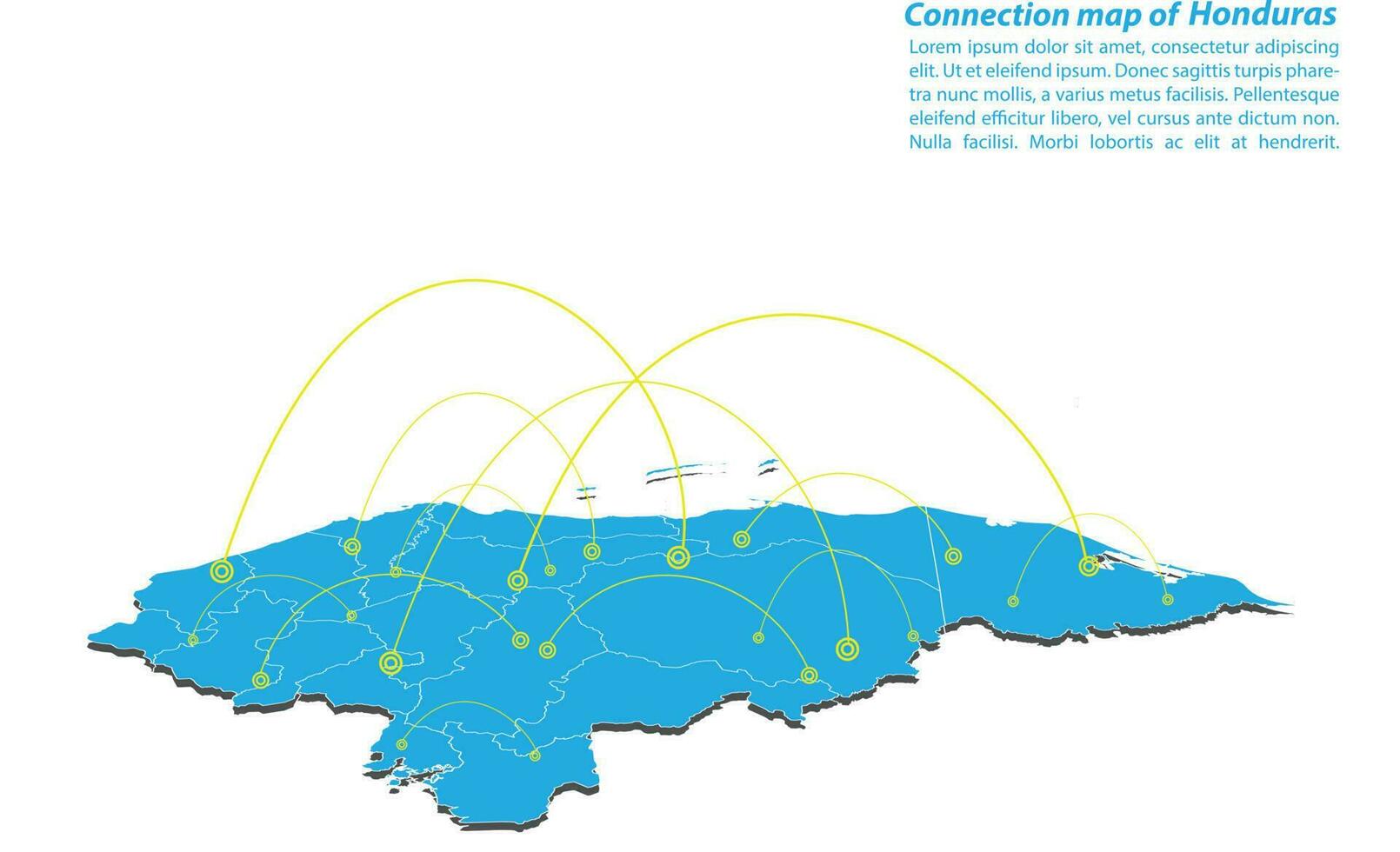 Connection map of Honduras

Lorem ipsum dolor sit amet, consectetur adipiscing elit. Ut et eleifend ipsum. Donec sagittis turpis pharetra nunc mollis, a varius metus facilisis. Pellentesque eleifend efficitur libero, vel cursus ante dictum non. Nulla facilisi. Morbi lobortis ac elit at hendrerit.