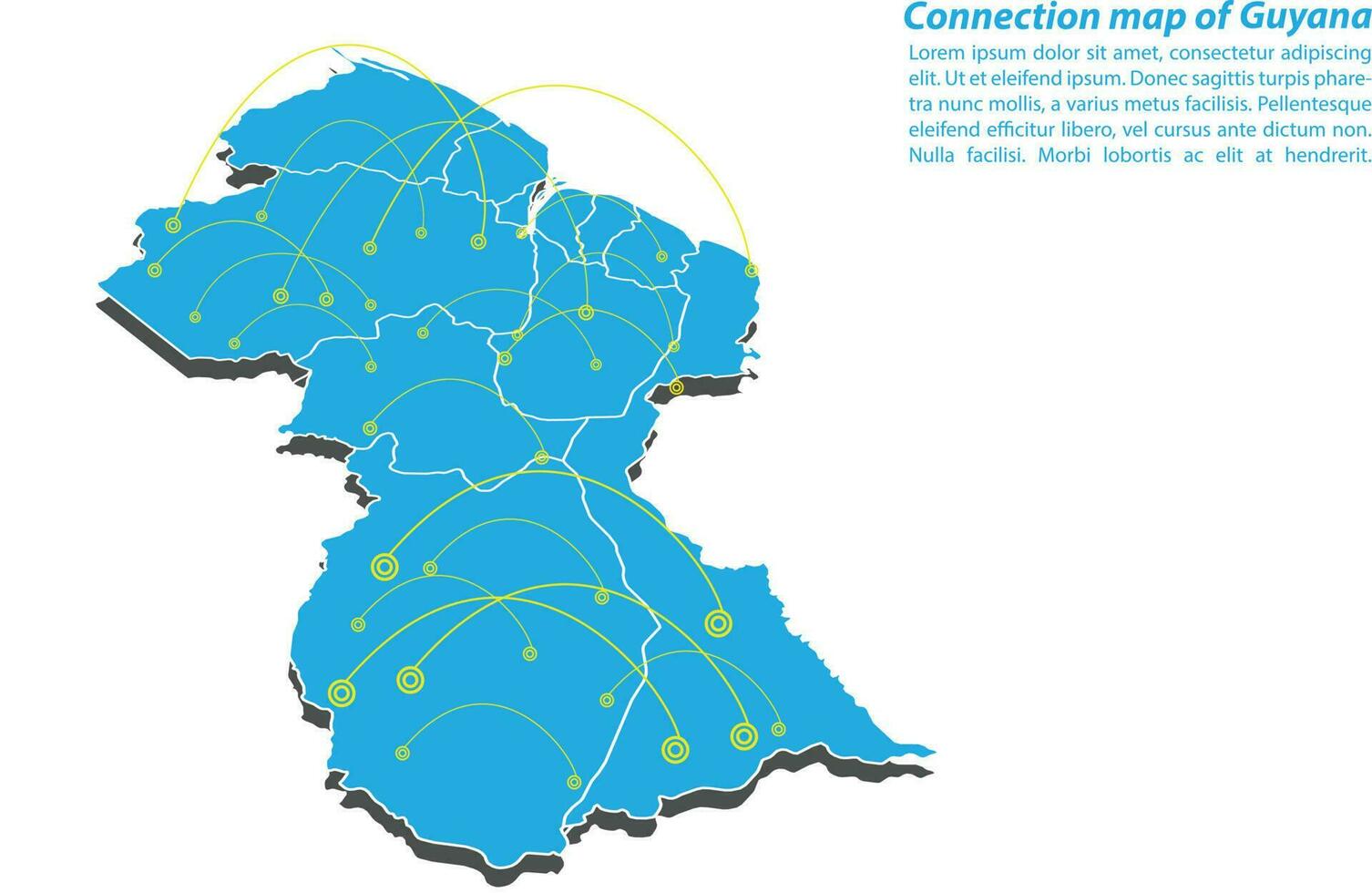 Connection map of Guyana

Lorem ipsum dolor sit amet, consectetur adipiscing elit. Ut et eleifend ipsum. Donec sagittis turpis pharetra nunc mollis, a varius metus facilisis. Pellentesque eleifend efficitur libero, vel cursus ante dictum non. Nulla facilisi. Morbi lobortis ac elit at hendrerit.