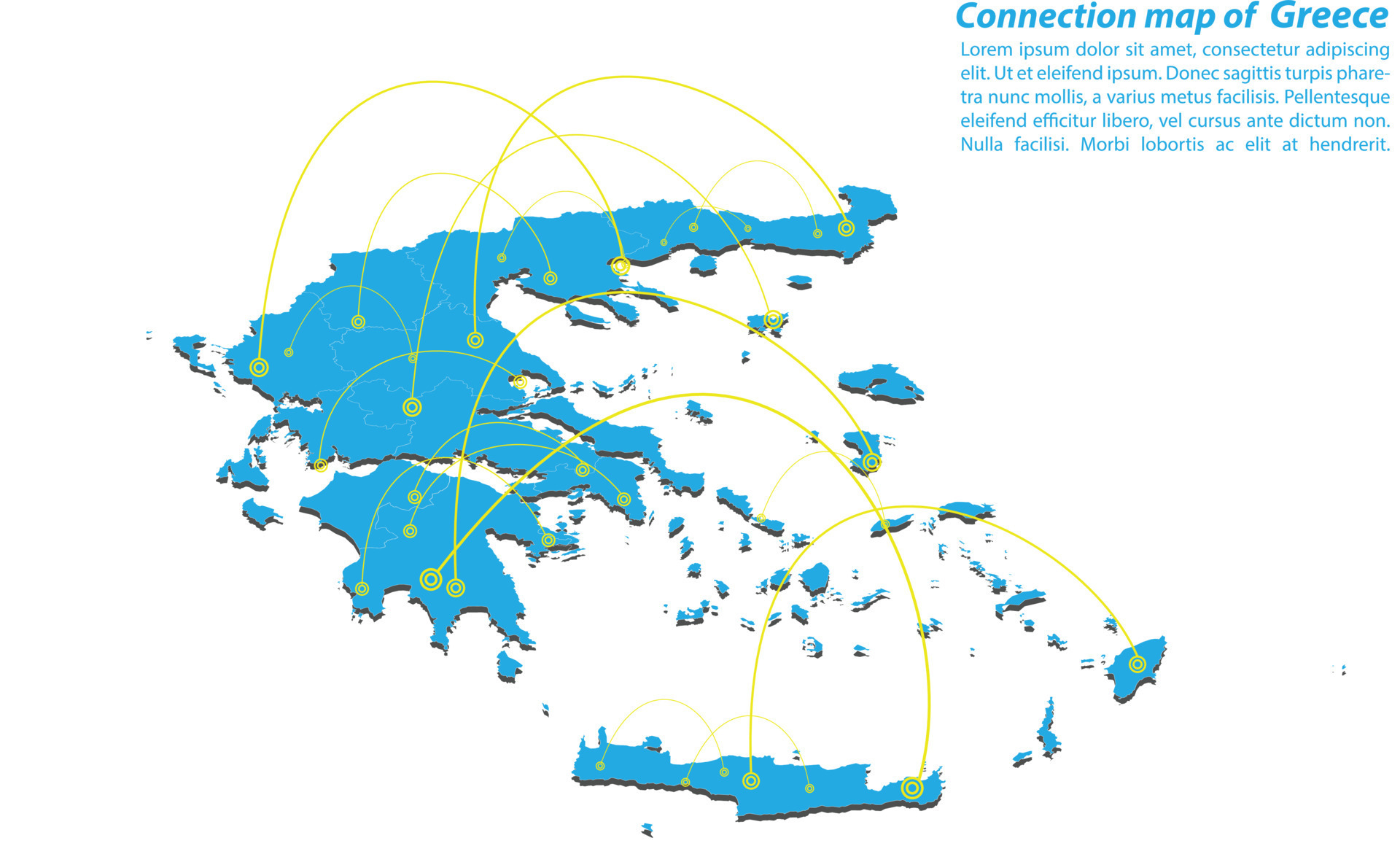 Connection map of Greece

Lorem ipsum dolor sit amet, consectetur adipiscing elit. Ut et eleifend ipsum. Donec sagittis turpis pharetra nunc mollis, a varius metus facilisis. Pellentesque eleifend efficitur libero, vel cursus ante dictum non. Nulla facilisi. Morbi lobortis ac elit at hendrerit.