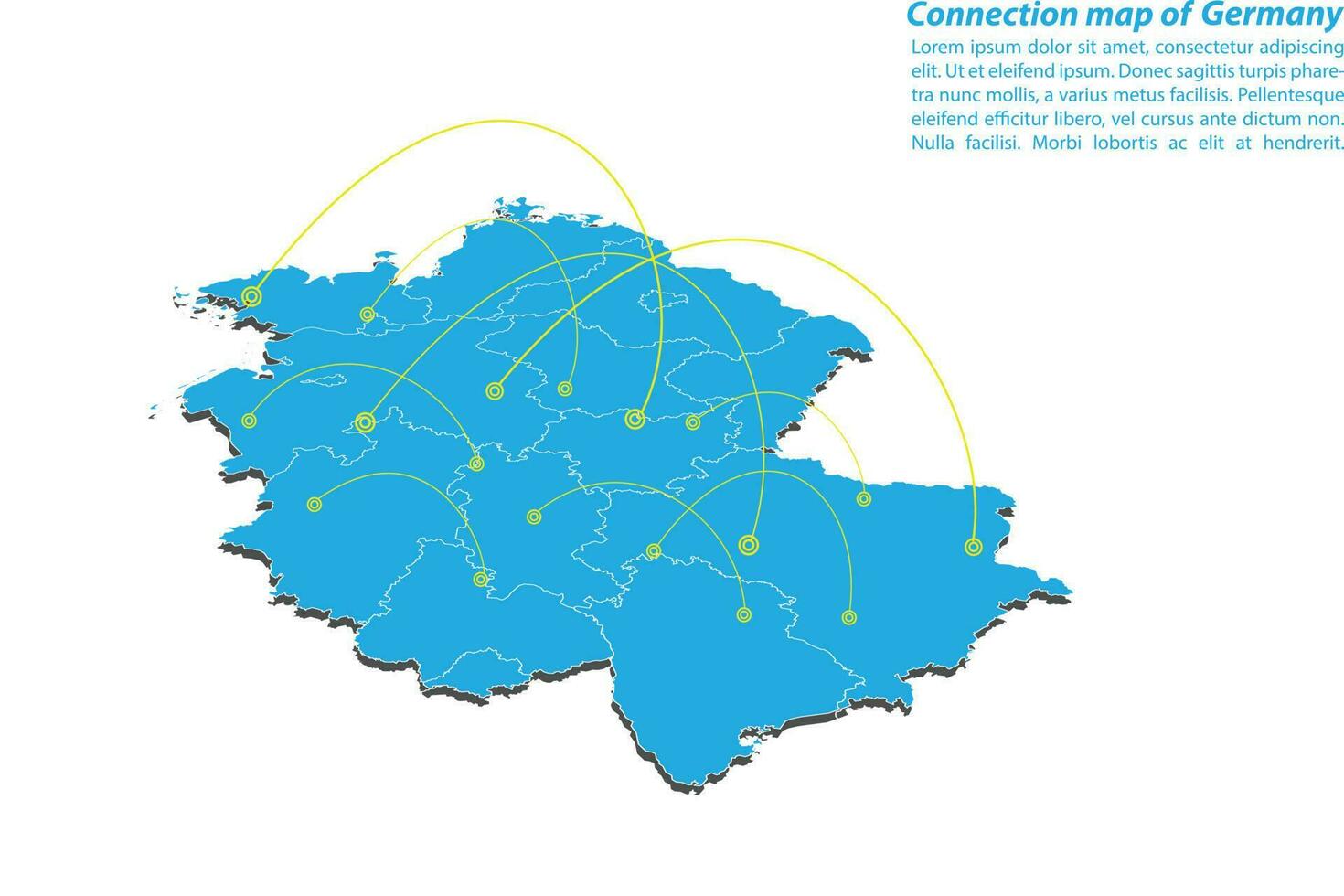 Connection map of Germany

Lorem ipsum dolor sit amet, consectetur adipiscing elit. Ut et eleifend ipsum. Donec sagittis turpis pharetra nunc mollis, a varius metus facilisis. Pellentesque eleifend efficitur libero, vel cursus ante dictum non. Nulla facilisi. Morbi lobortis ac elit at hendrerit.