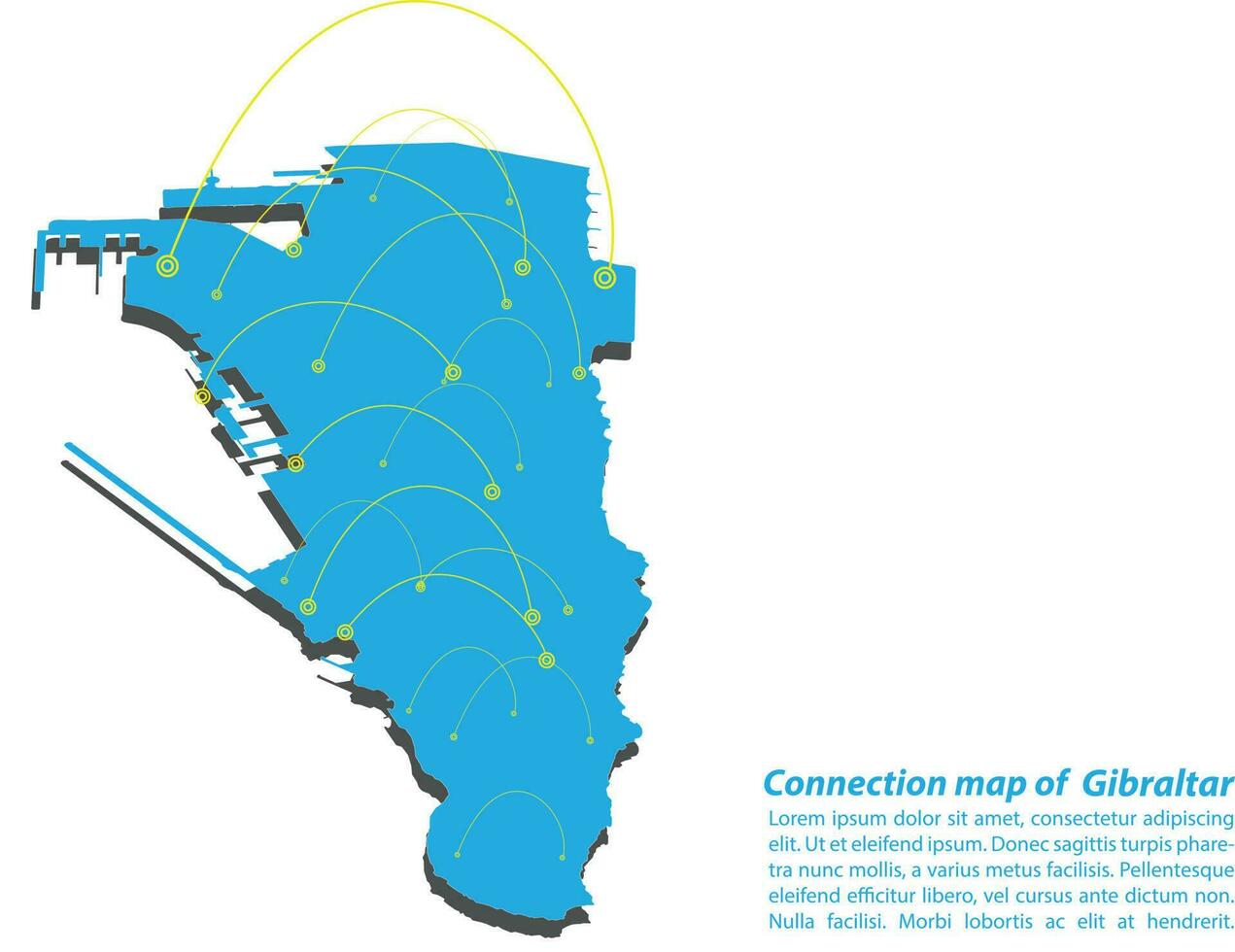 Connection map of Gibraltar

Lorem ipsum dolor sit amet, consectetur adipiscing elit. Ut et eleifend ipsum. Donec sagittis turpis pharetra nunc mollis, a varius metus facilisis. Pellentesque eleifend efficitur libero, vel cursus ante dictum non. Nulla facilisi. Morbi lobortis ac elit at hendrerit.