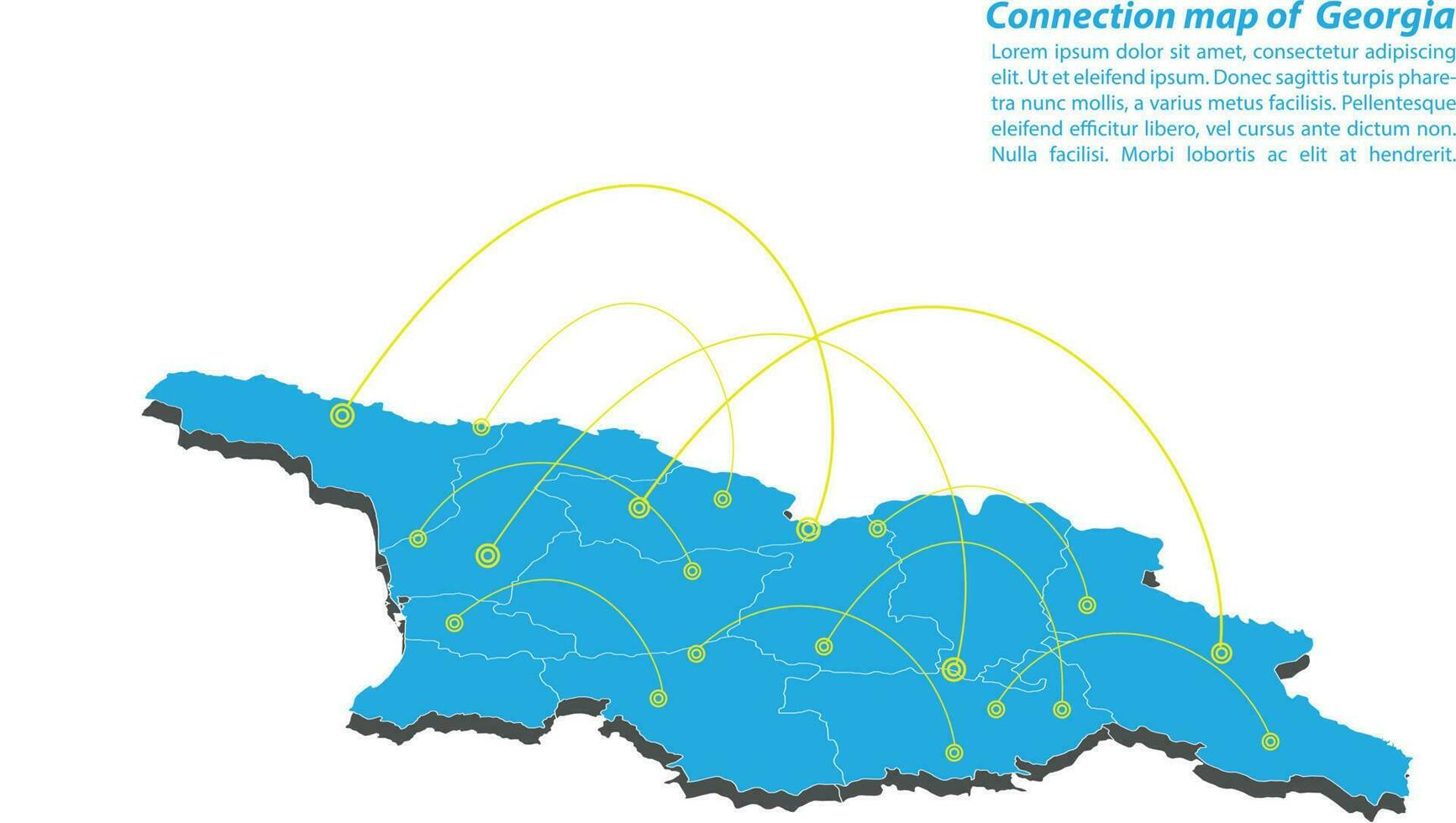 Connection map of Georgia

Lorem ipsum dolor sit amet, consectetur adipiscing elit. Ut et eleifend ipsum. Donec sagittis turpis pharetra nunc mollis, a varius metus facilisis. Pellentesque eleifend efficitur libero, vel cursus ante dictum non. Nulla facilisi. Morbi lobortis ac elit at hendrerit.