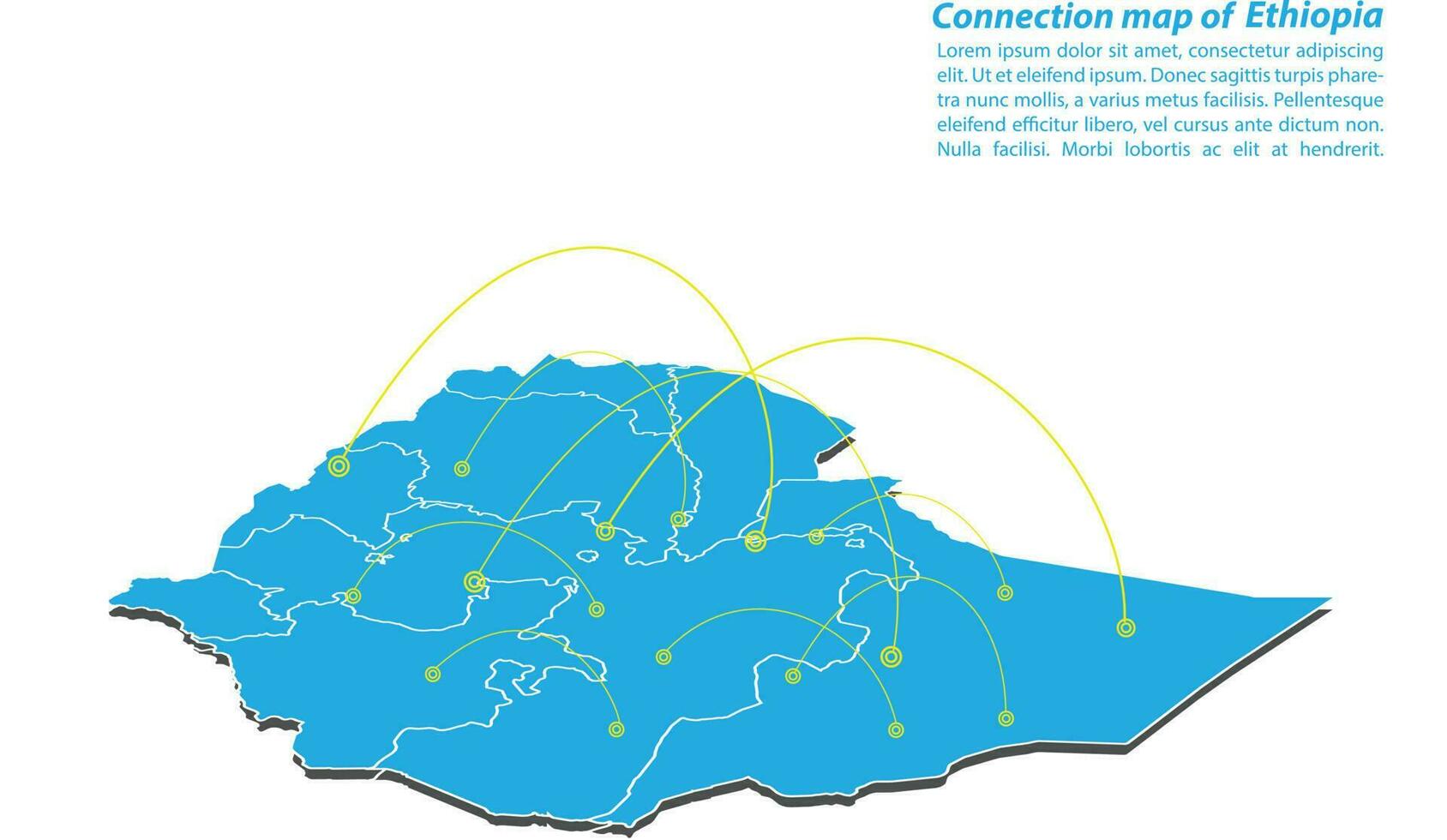 Connection map of Ethiopia

Lorem ipsum dolor sit amet, consectetur adipiscing elit. Ut et eleifend ipsum. Donec sagittis turpis pharetra nunc mollis, a varius metus facilisis. Pellentesque eleifend efficitur libero, vel cursus ante dictum non. Nulla facilisi. Morbi lobortis ac elit at hendrerit.