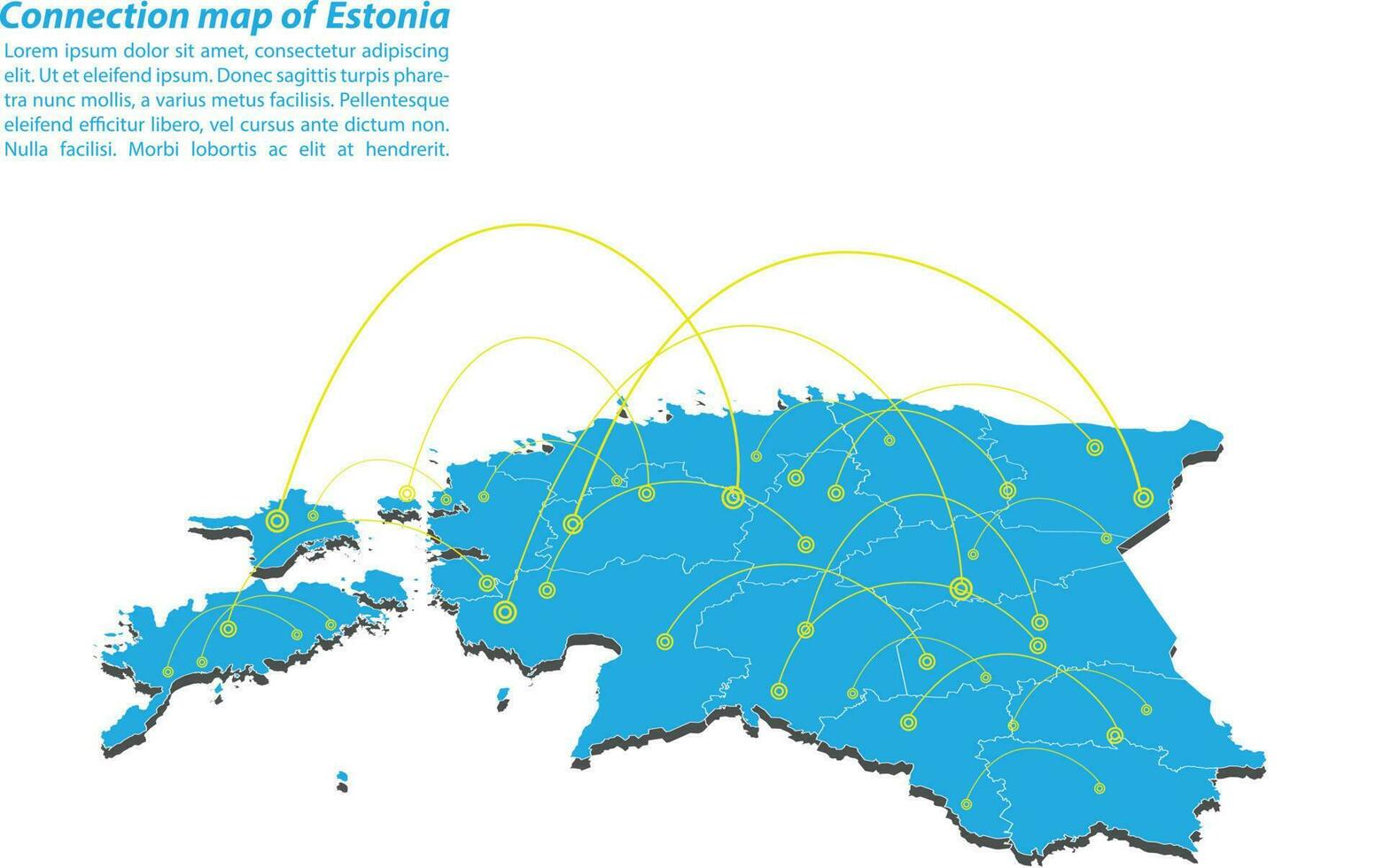 Connection map of Estonia

Lorem ipsum dolor sit amet, consectetur adipiscing elit. Ut et eleifend ipsum. Donec sagittis turpis pharetra nunc mollis, a varius metus facilisis. Pellentesque eleifend efficitur libero, vel cursus ante dictum non. Nulla facilisi. Morbi lobortis ac elit at hendrerit.