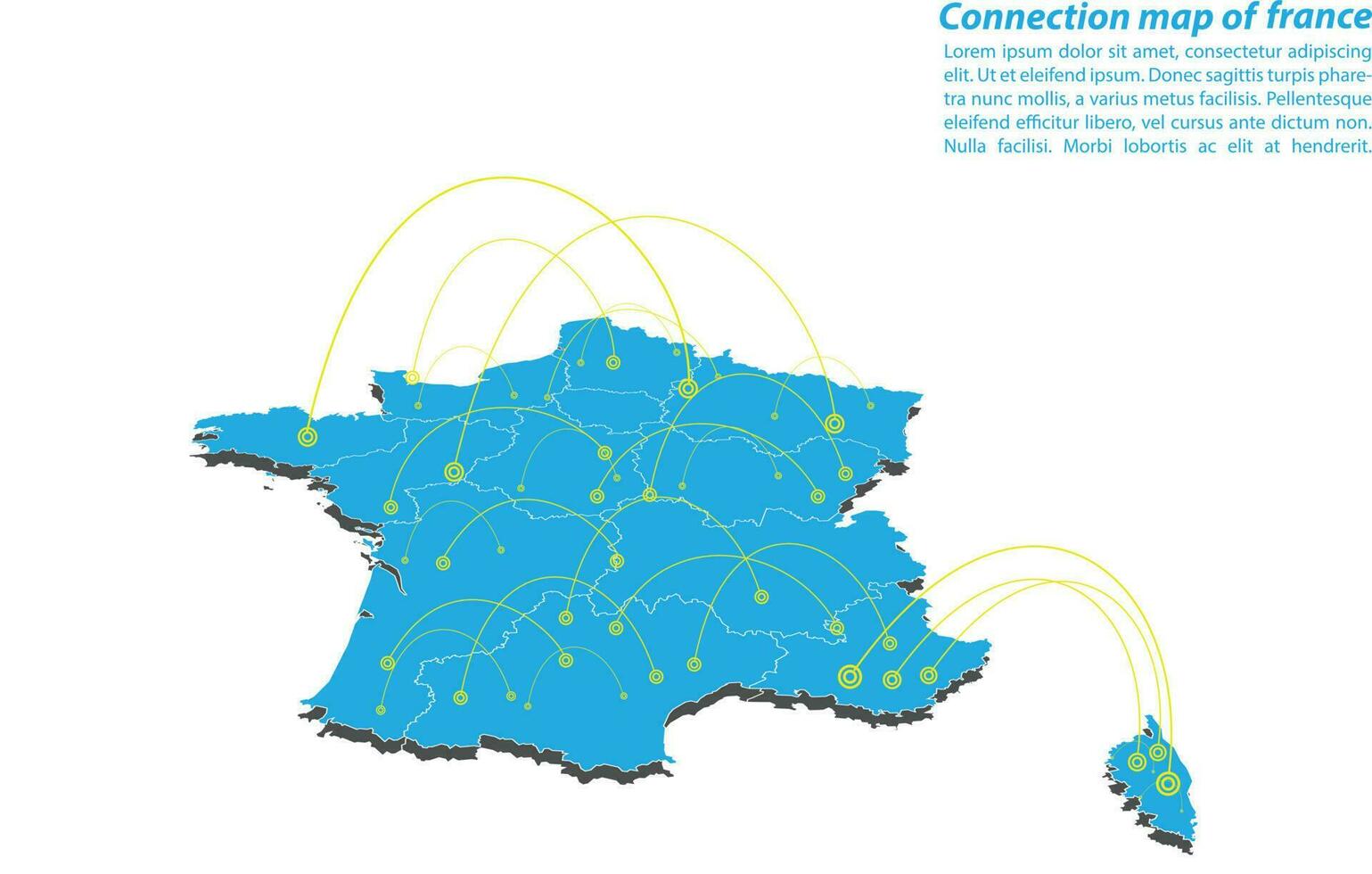 Connection map of france

Lorem ipsum dolor sit amet, consectetur adipiscing elit. Ut et eleifend ipsum. Donec sagittis turpis pharetra nunc mollis, a varius metus facilisis. Pellentesque eleifend efficitur libero, vel cursus ante dictum non. Nulla facilisi. Morbi lobortis ac elit at hendrerit.