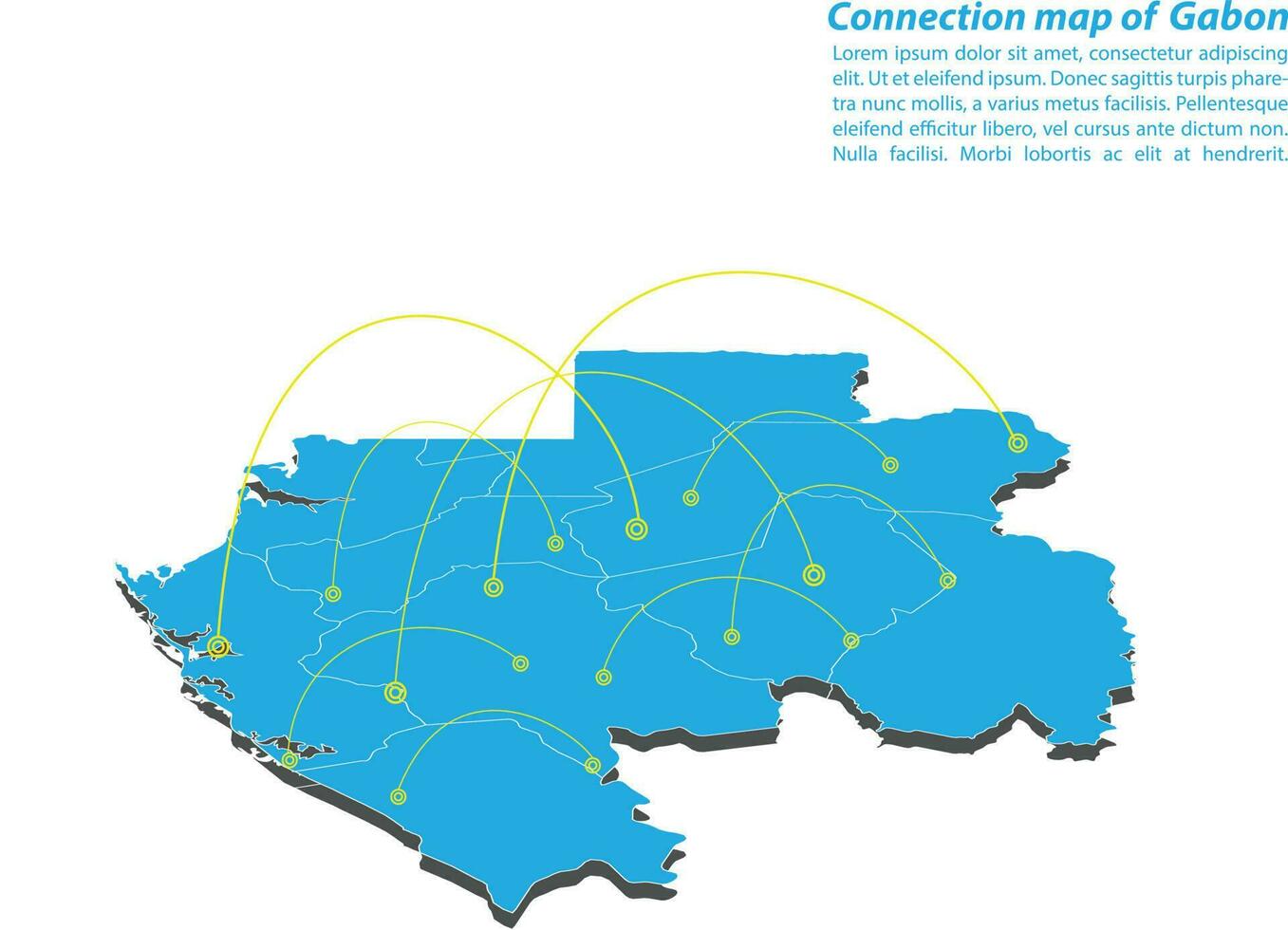 Connection map of Gabon

Lorem ipsum dolor sit amet, consectetur adipiscing elit. Ut et eleifend ipsum. Donec sagittis turpis pharetra nunc mollis, a varius metus facilisis. Pellentesque eleifend efficitur libero, vel cursus ante dictum non. Nulla facilisi. Morbi lobortis ac elit at hendrerit.