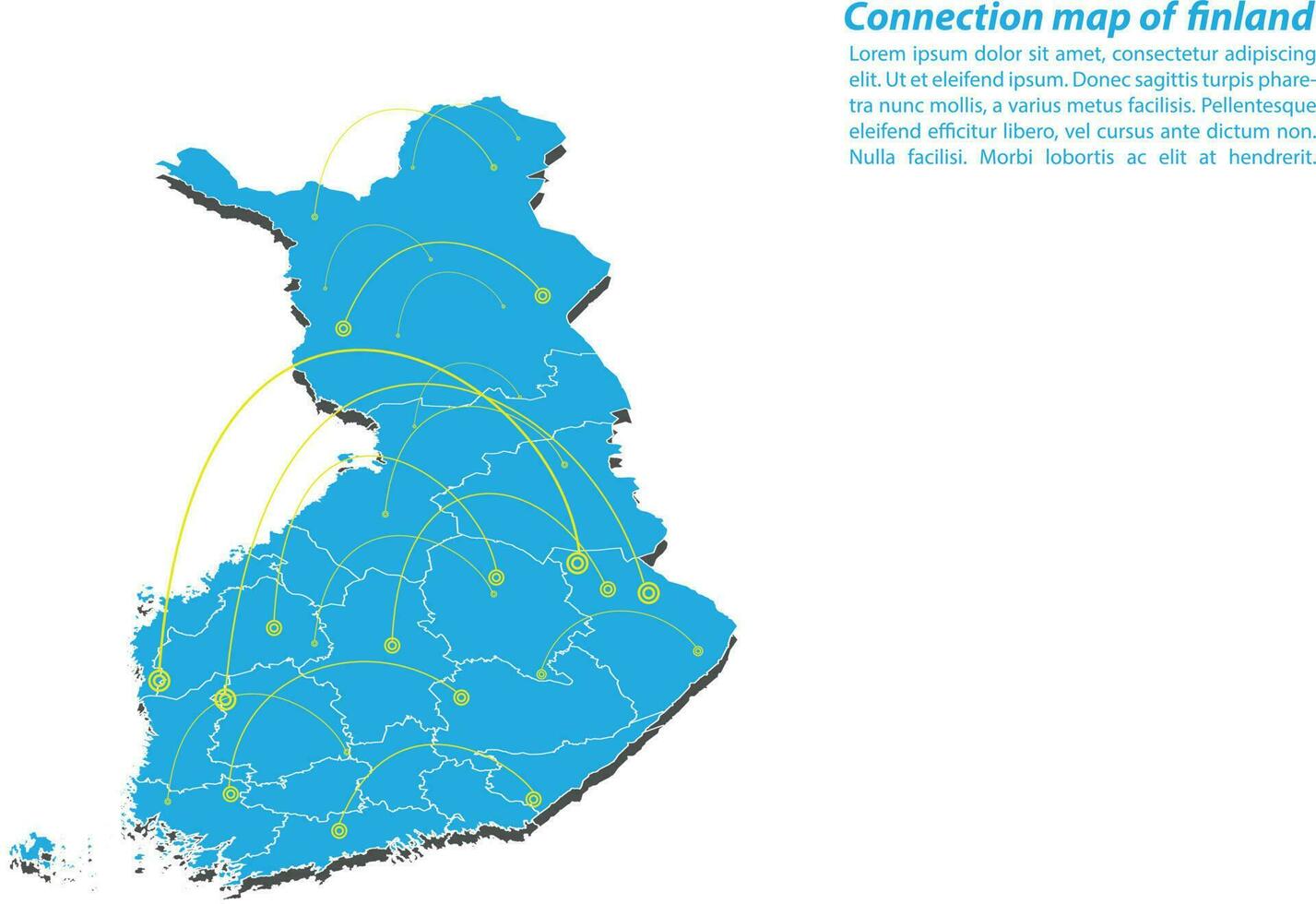 Connection map of finland

Lorem ipsum dolor sit amet, consectetur adipiscing elit. Ut et eleifend ipsum. Donec sagittis turpis pharetra nunc mollis, a varius metus facilisis. Pellentesque eleifend efficitur libero, vel cursus ante dictum non. Nulla facilisi. Morbi lobortis ac elit at hendrerit.