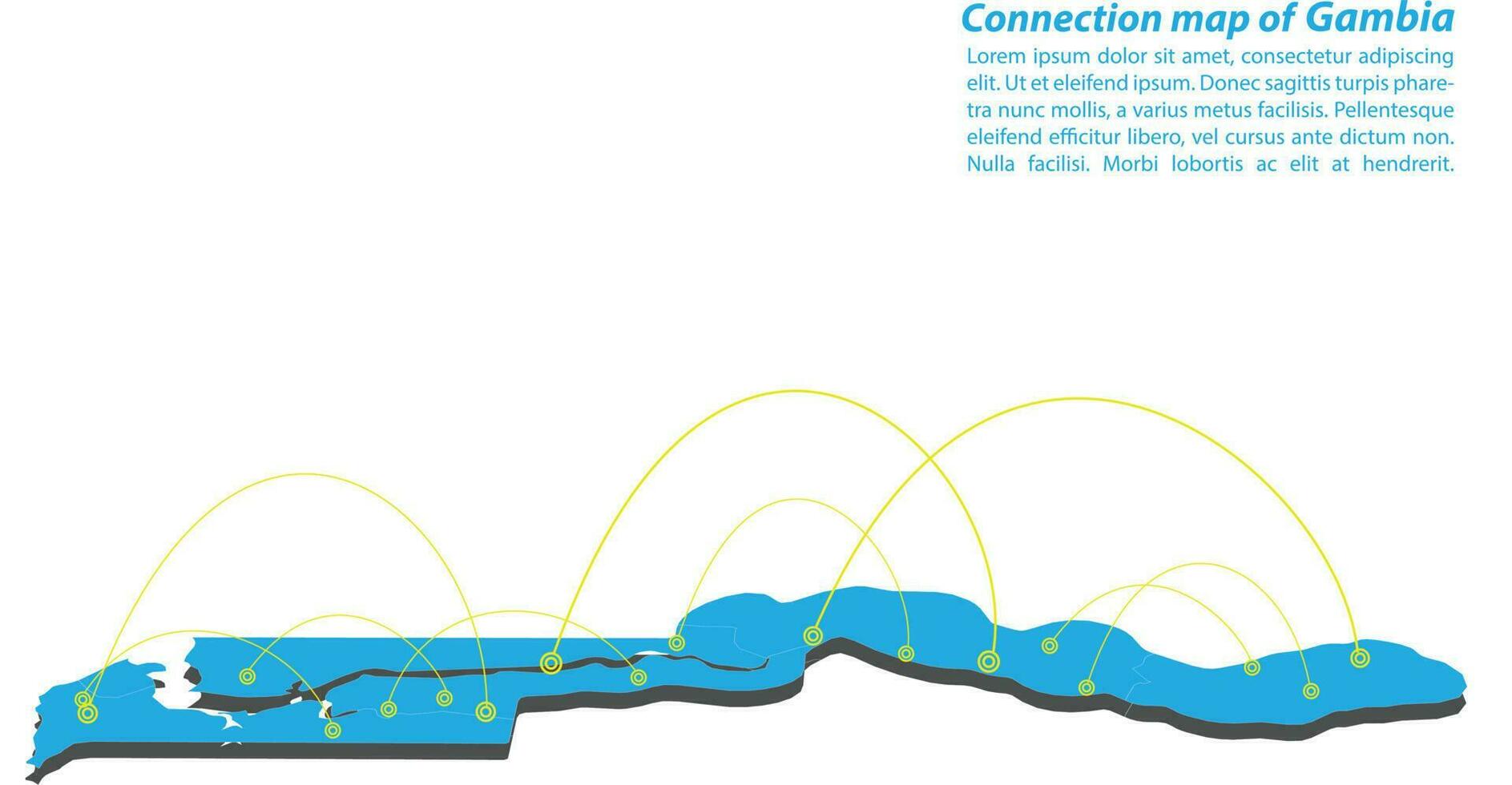 Connection map of Gambia

Lorem ipsum dolor sit amet, consectetur adipiscing elit. Ut et eleifend ipsum. Donec sagittis turpis pharetra nunc mollis, a varius metus facilisis. Pellentesque eleifend efficitur libero, vel cursus ante dictum non. Nulla facilisi. Morbi lobortis ac elit at hendrerit.