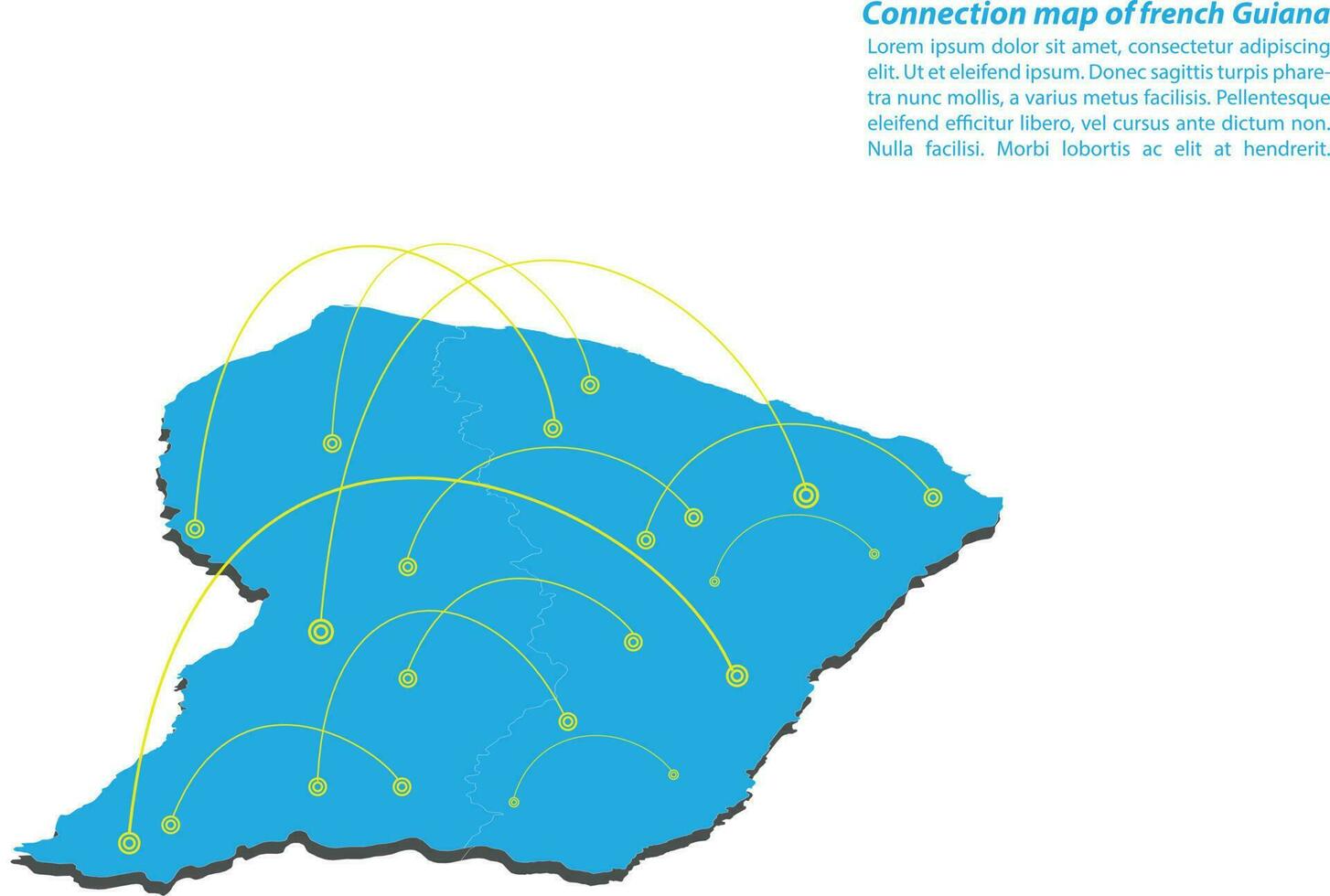 Connection map of french Guiana

Lorem ipsum dolor sit amet, consectetur adipiscing elit. Ut et eleifend ipsum. Donec sagittis turpis pharetra nunc mollis, a varius metus facilisis. Pellentesque eleifend efficitur libero, vel cursus ante dictum non. Nulla facilisi. Morbi lobortis ac elit at hendrerit.