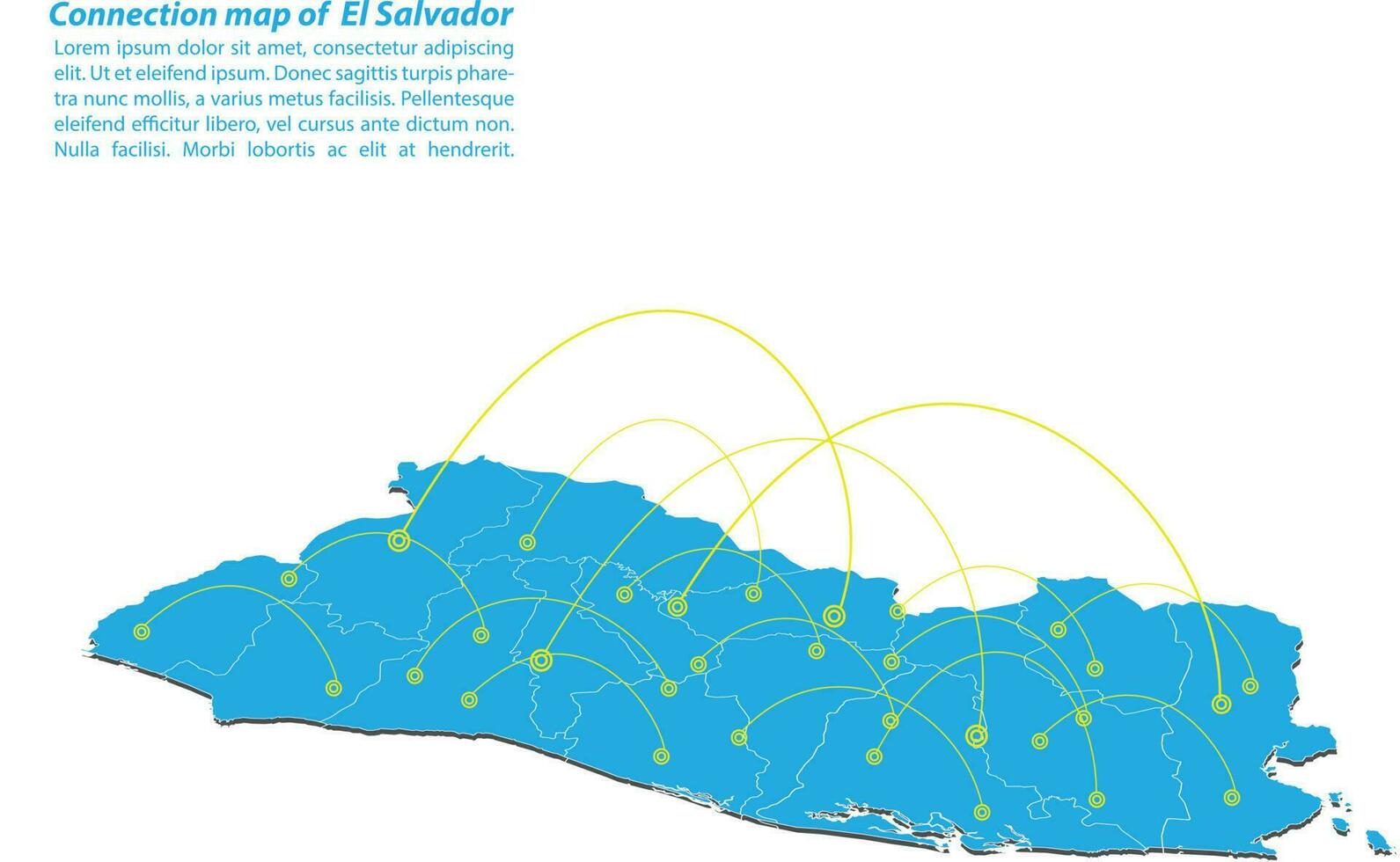 Connection map of El Salvador

Lorem ipsum dolor sit amet, consectetur adipiscing elit. Ut et eleifend ipsum. Donec sagittis turpis pharetra nunc mollis, a varius metus facilisis. Pellentesque eleifend efficitur libero, vel cursus ante dictum non. Nulla facilisi. Morbi lobortis ac elit at hendrerit.