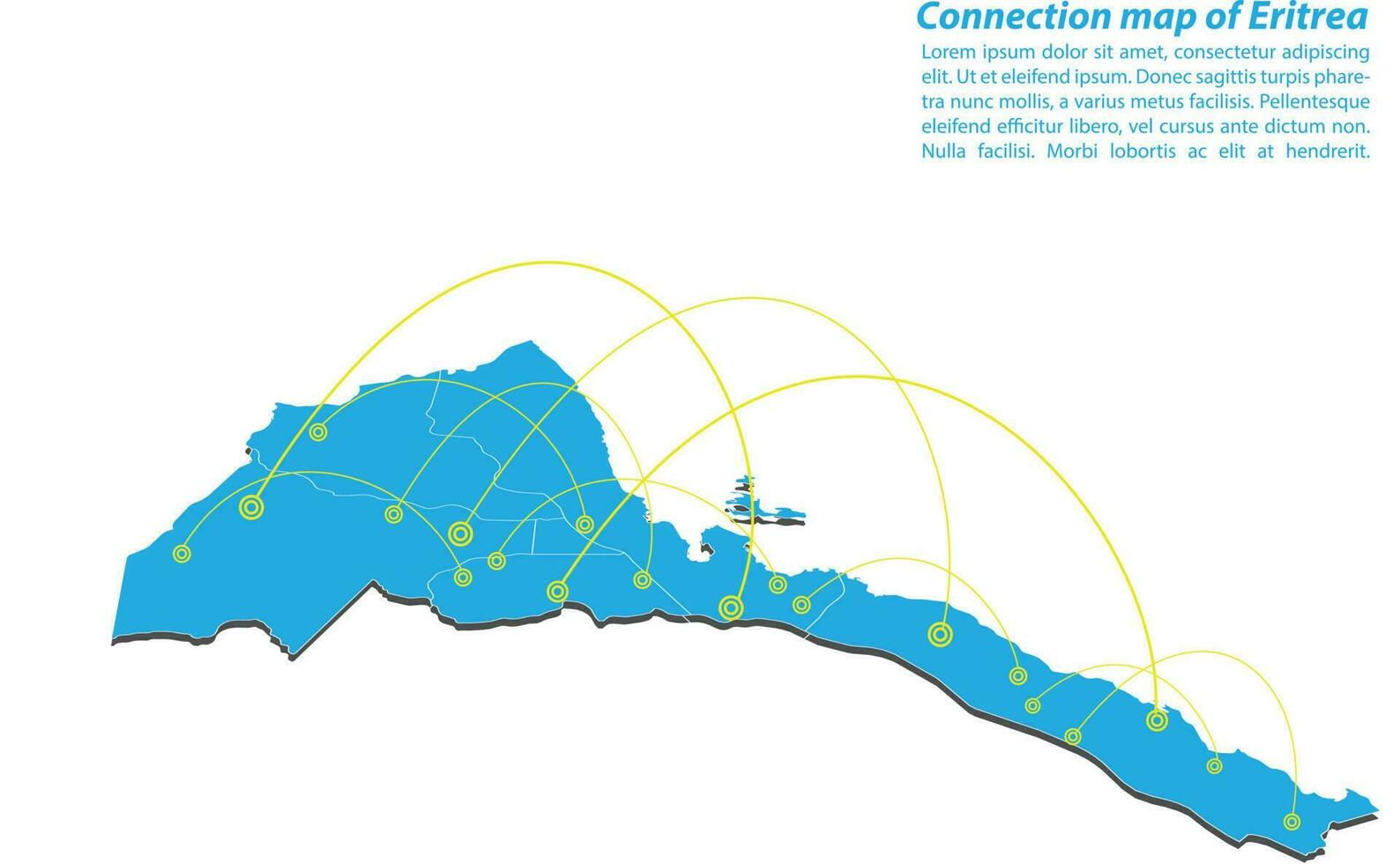 Connection map of Eritrea

Lorem ipsum dolor sit amet, consectetur adipiscing elit. Ut et eleifend ipsum. Donec sagittis turpis pharetra nunc mollis, a varius metus facilisis. Pellentesque eleifend efficitur libero, vel cursus ante dictum non. Nulla facilisi. Morbi lobortis ac elit at hendrerit.