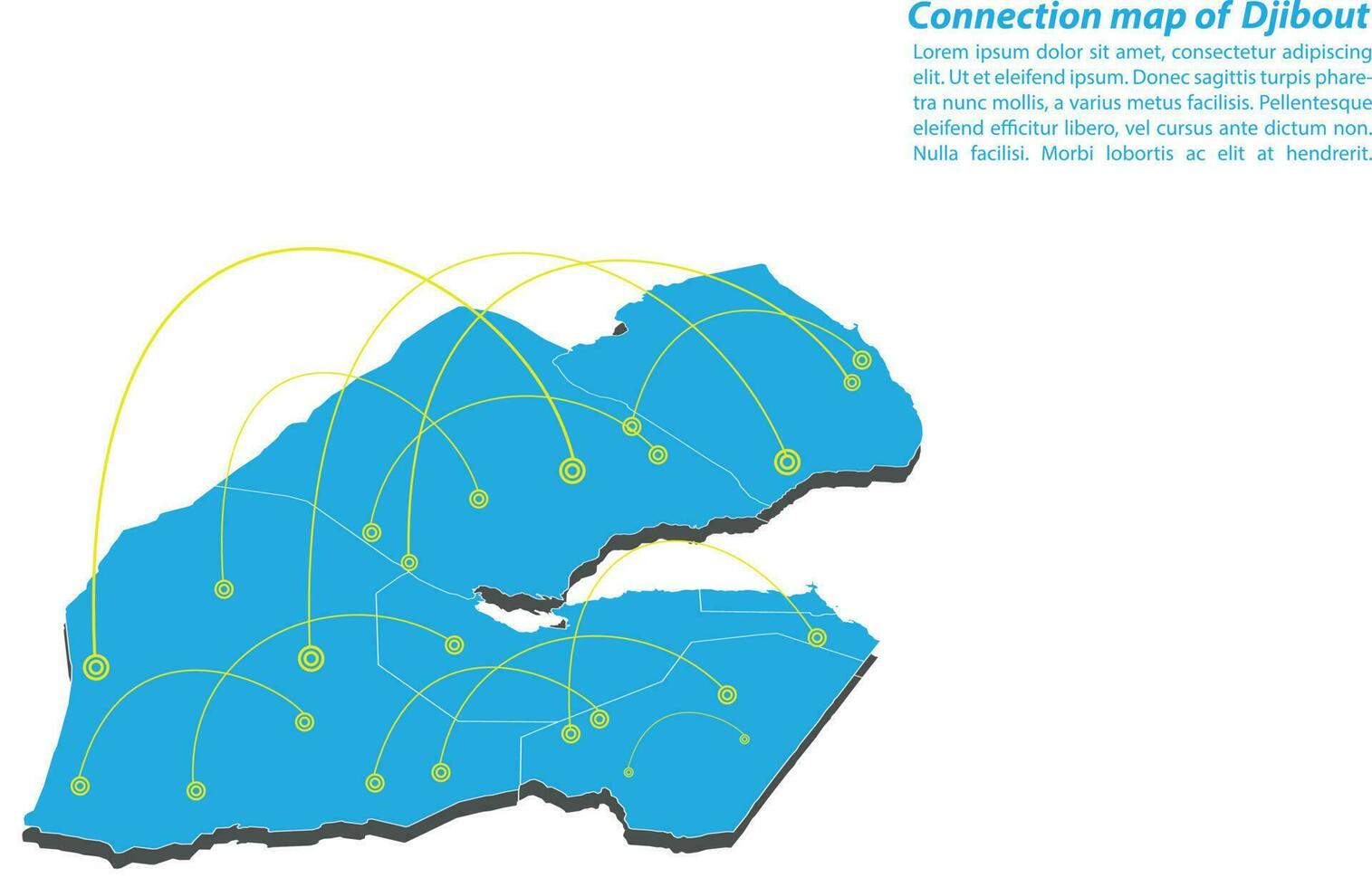 Connection map of Djibout

Lorem ipsum dolor sit amet, consectetur adipiscing elit. Ut et eleifend ipsum. Donec sagittis turpis pharetra nunc mollis, a varius metus facilisis. Pellentesque eleifend efficitur libero, vel cursus ante dictum non. Nulla facilisi. Morbi lobortis ac elit at hendrerit.