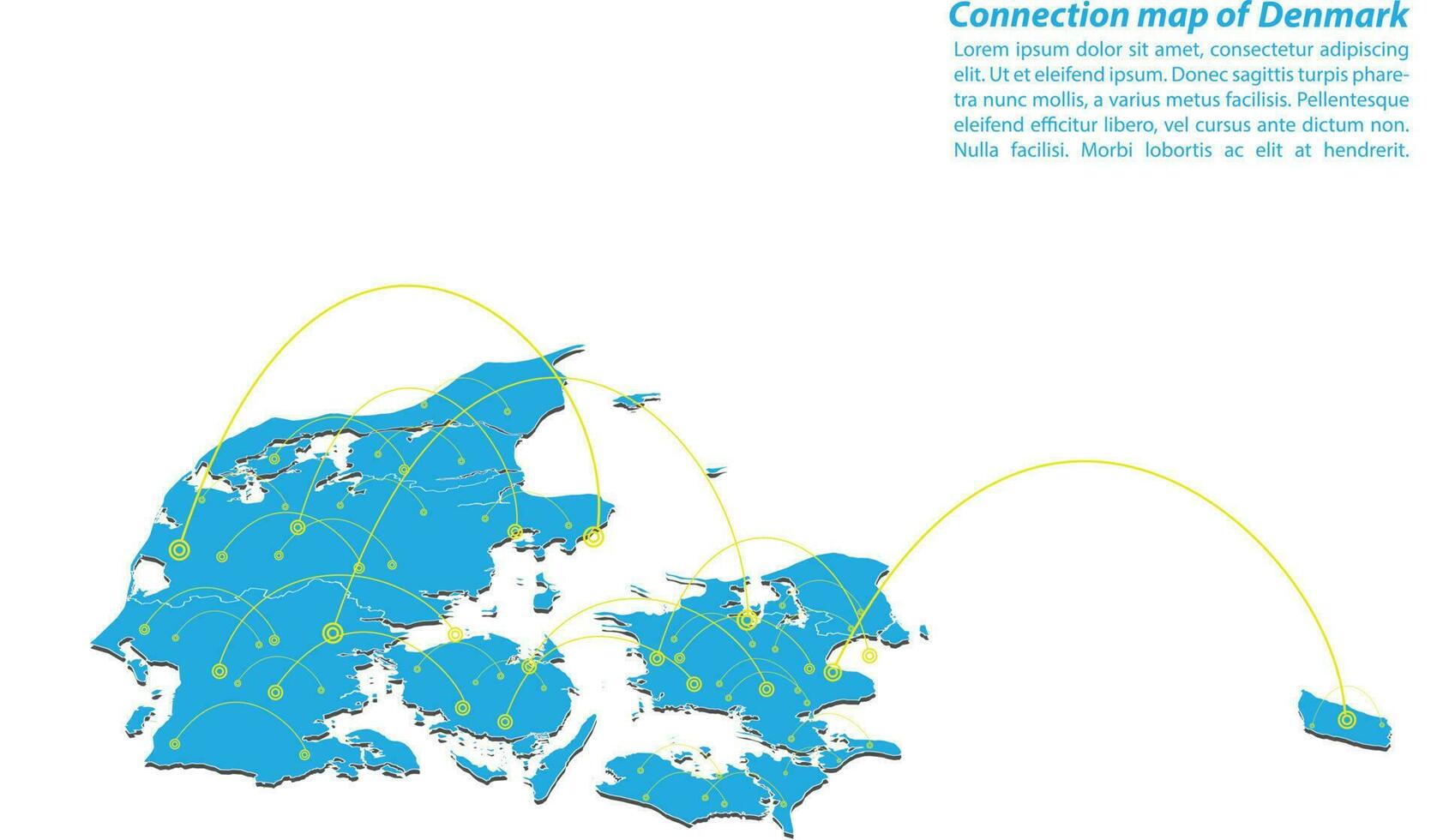 Connection map of Denmark

Lorem ipsum dolor sit amet, consectetur adipiscing elit. Ut et eleifend ipsum. Donec sagittis turpis pharetra nunc mollis, a varius metus facilisis. Pellentesque eleifend efficitur libero, vel cursus ante dictum non. Nulla facilisi. Morbi lobortis ac elit at hendrerit.