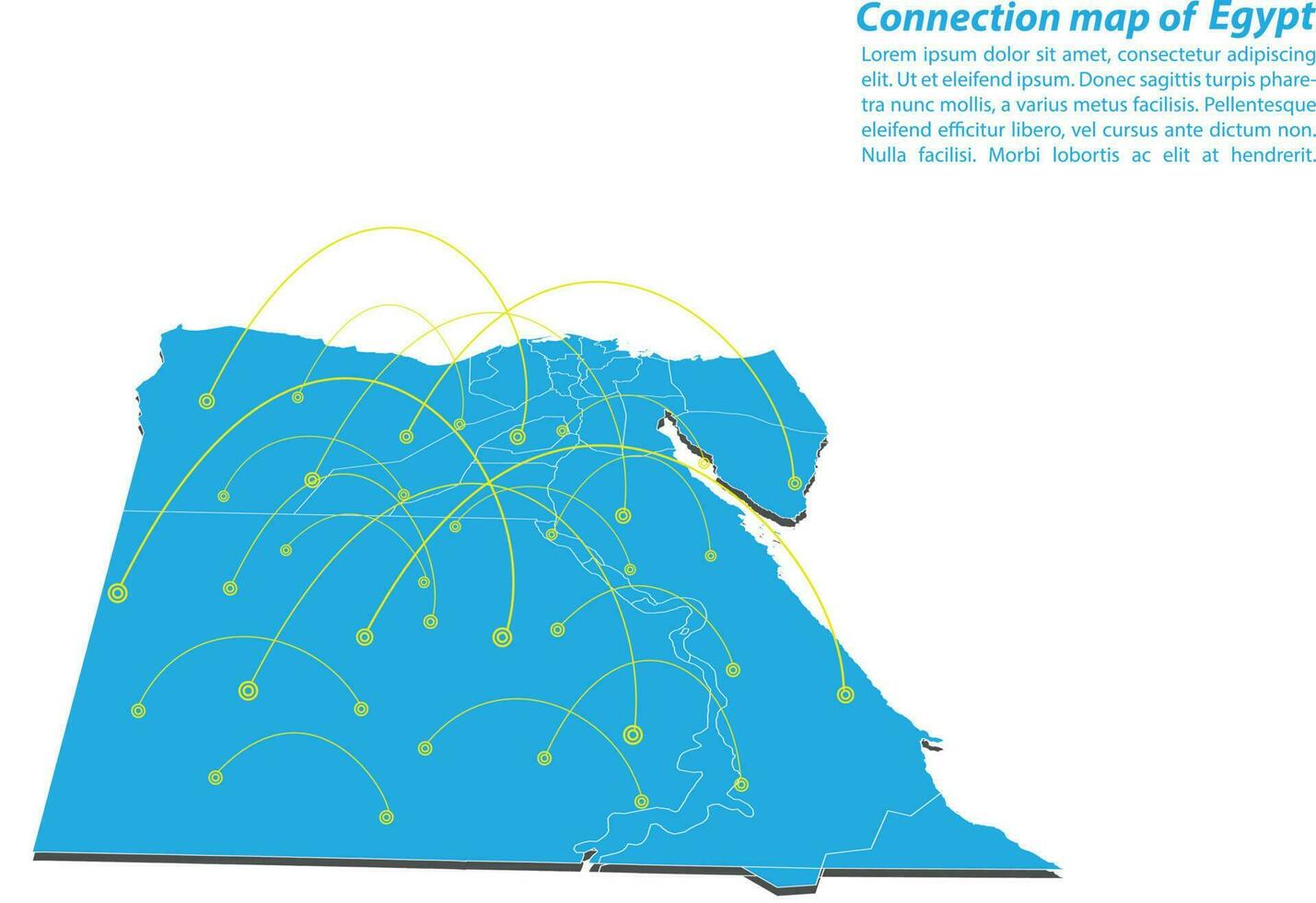 Connection map of Egypt

Lorem ipsum dolor sit amet, consectetur adipiscing elit. Ut et eleifend ipsum. Donec sagittis turpis pharetra nunc mollis, a varius metus facilisis. Pellentesque eleifend efficitur libero, vel cursus ante dictum non. Nulla facilisi. Morbi lobortis ac elit at hendrerit.