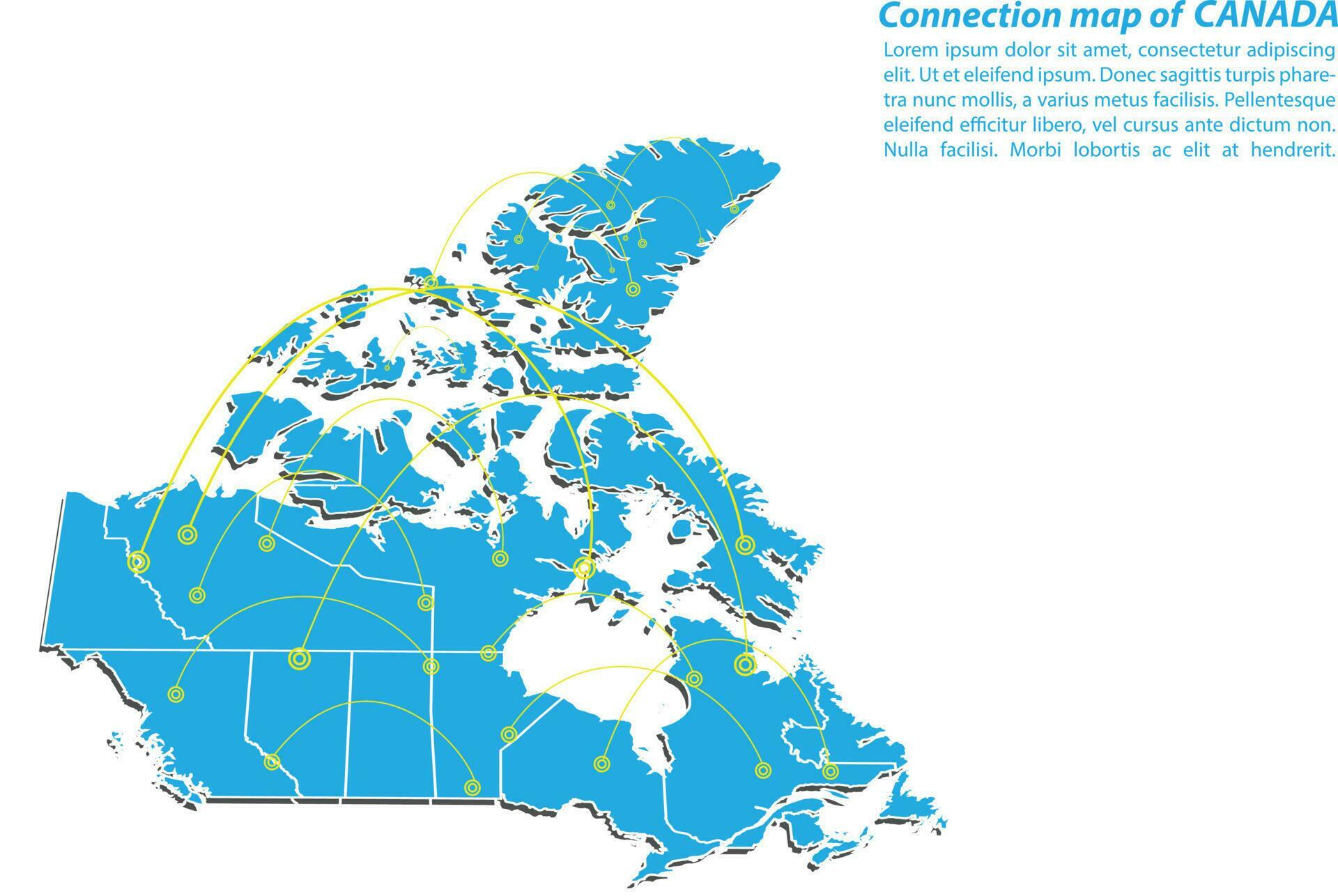 Connection map of CANADA

Lorem ipsum dolor sit amet, consectetur adipiscing elit. Ut et eleifend ipsum. Donec sagittis turpis pharetra nunc mollis, a varius metus facilisis. Pellentesque eleifend efficitur libero, vel cursus ante dictum non. Nulla facilisi. Morbi lobortis ac elit at hendrerit.