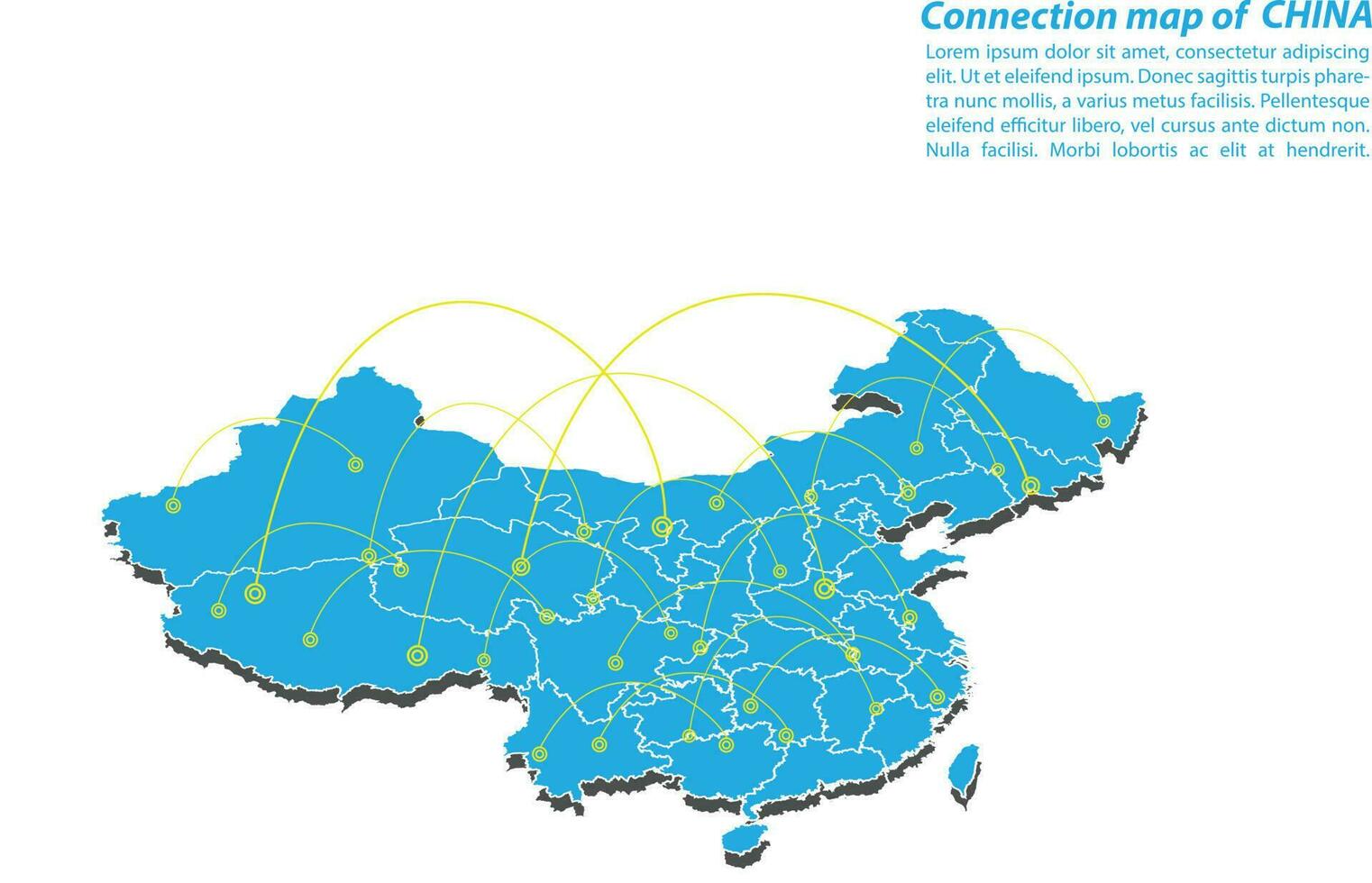 Connection map of CHINA

Lorem ipsum dolor sit amet, consectetur adipiscing elit. Ut et eleifend ipsum. Donec sagittis turpis pharetra nunc mollis, a varius metus facilisis. Pellentesque eleifend efficitur libero, vel cursus ante dictum non. Nulla facilisi. Morbi lobortis ac elit at hendrerit.