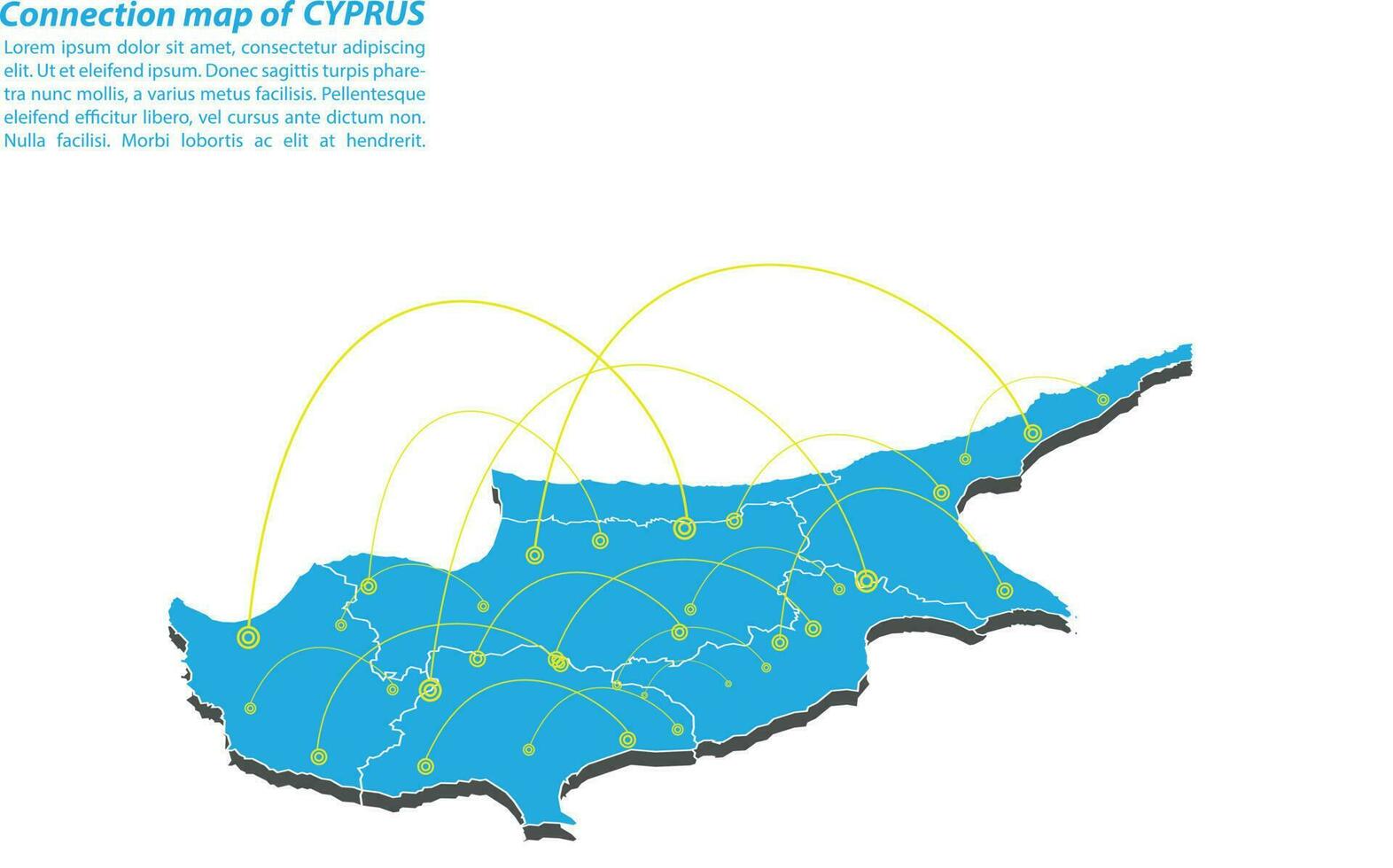 Connection map of CYPRUS

Lorem ipsum dolor sit amet, consectetur adipiscing elit. Ut et eleifend ipsum. Donec sagittis turpis pharetra nunc mollis, a varius metus facilisis. Pellentesque eleifend efficitur libero, vel cursus ante dictum non. Nulla facilisi. Morbi lobortis ac elit at hendrerit.