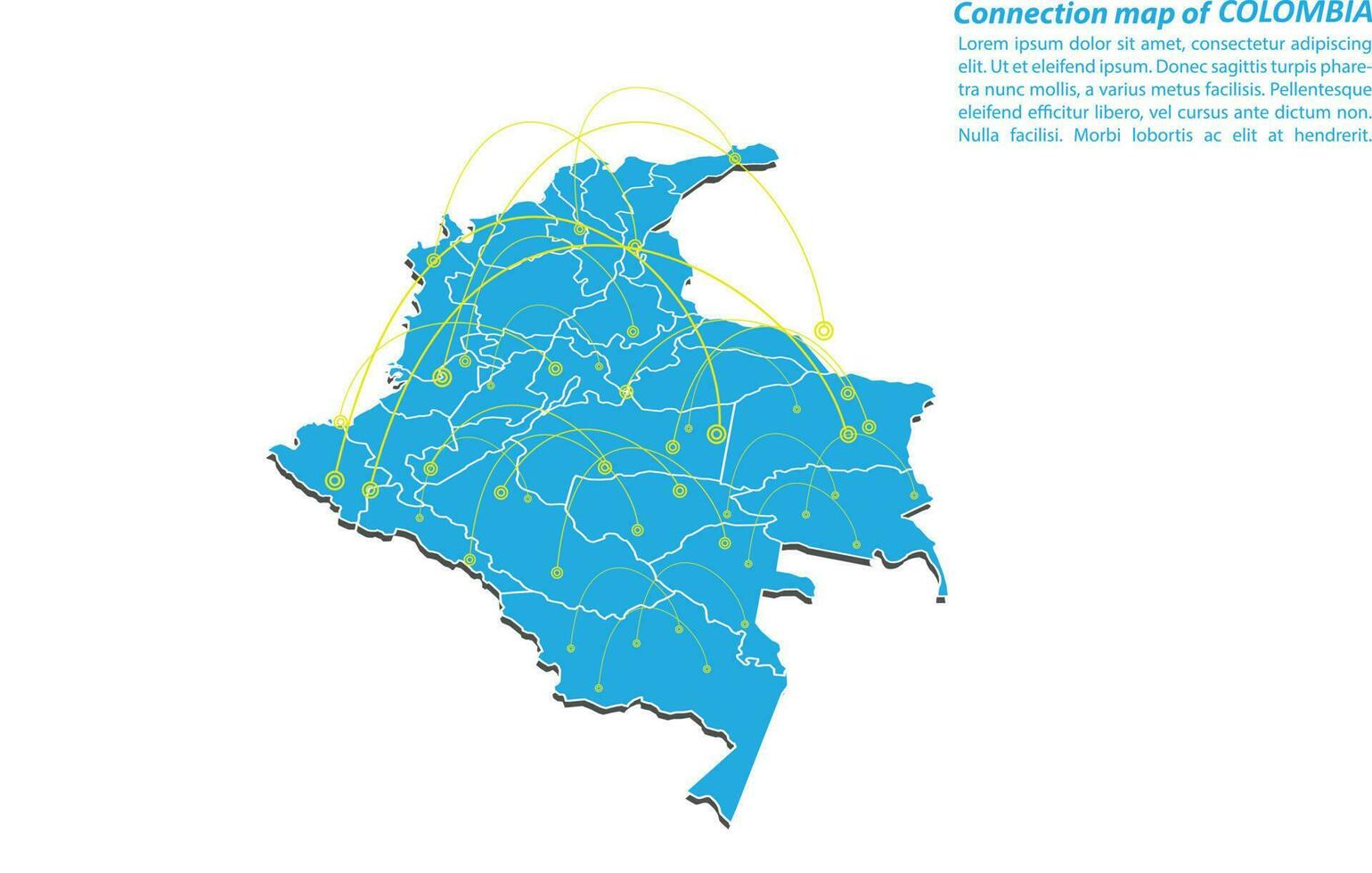 Connection map of COLOMBIA

Lorem ipsum dolor sit amet, consectetur adipiscing elit. Ut et eleifend ipsum. Donec sagittis turpis pharetra nunc mollis, a varius metus facilisis. Pellentesque eleifend efficitur libero, vel cursus ante dictum non. Nulla facilisi. Morbi lobortis ac elit at hendrerit.