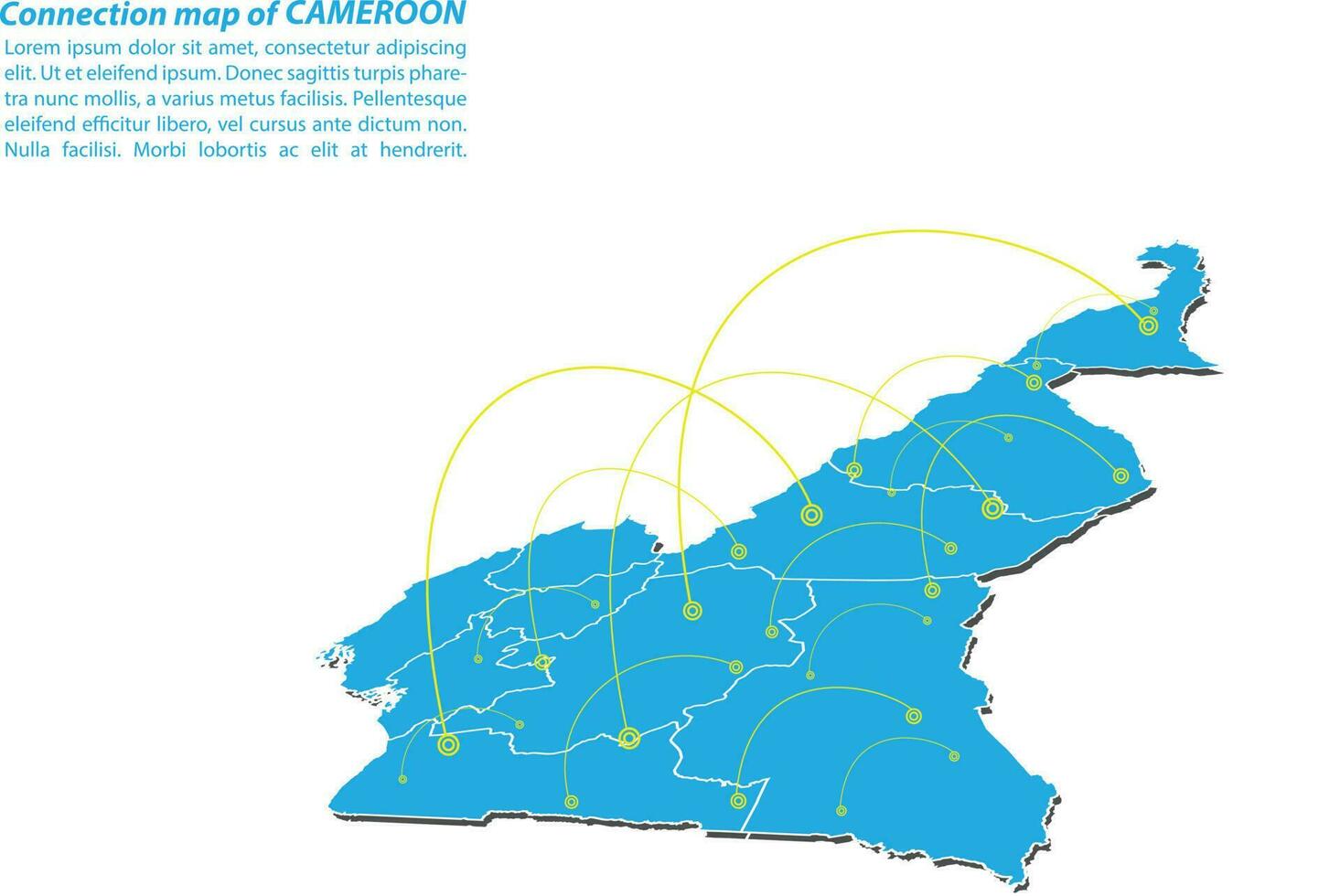 Connection map of CAMEROON

Lorem ipsum dolor sit amet, consectetur adipiscing elit. Ut et eleifend ipsum. Donec sagittis turpis pharetra nunc mollis, a varius metus facilisis. Pellentesque eleifend efficitur libero, vel cursus ante dictum non. Nulla facilisi. Morbi lobortis ac elit at hendrerit.