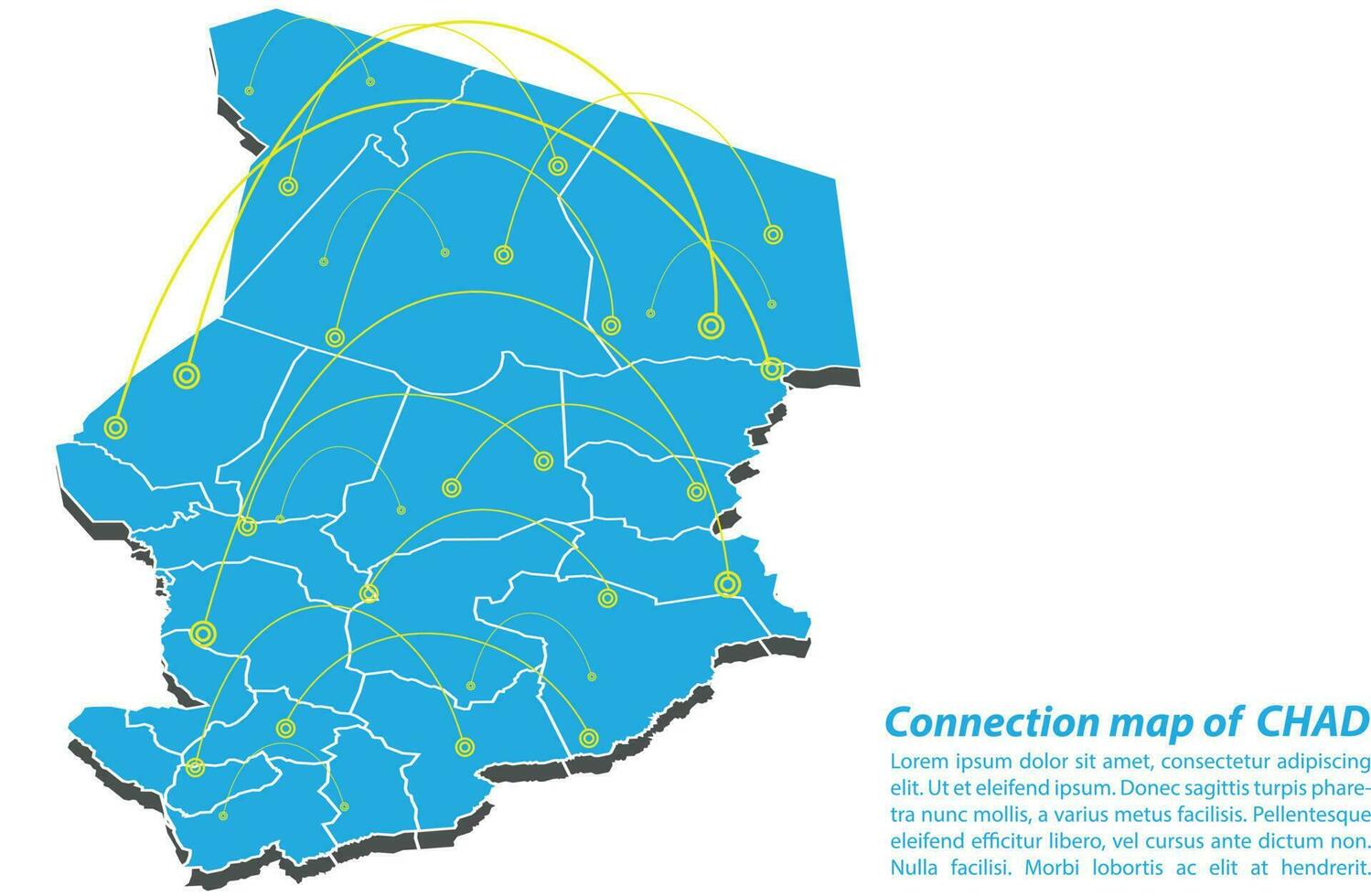 Connection map of CHAD

Lorem ipsum dolor sit amet, consectetur adipiscing elit. Ut et eleifend ipsum. Donec sagittis turpis pharetra nunc mollis, a varius metus facilisis. Pellentesque eleifend efficitur libero, vel cursus ante dictum non. Nulla facilisi. Morbi lobortis ac elit at hendrerit.