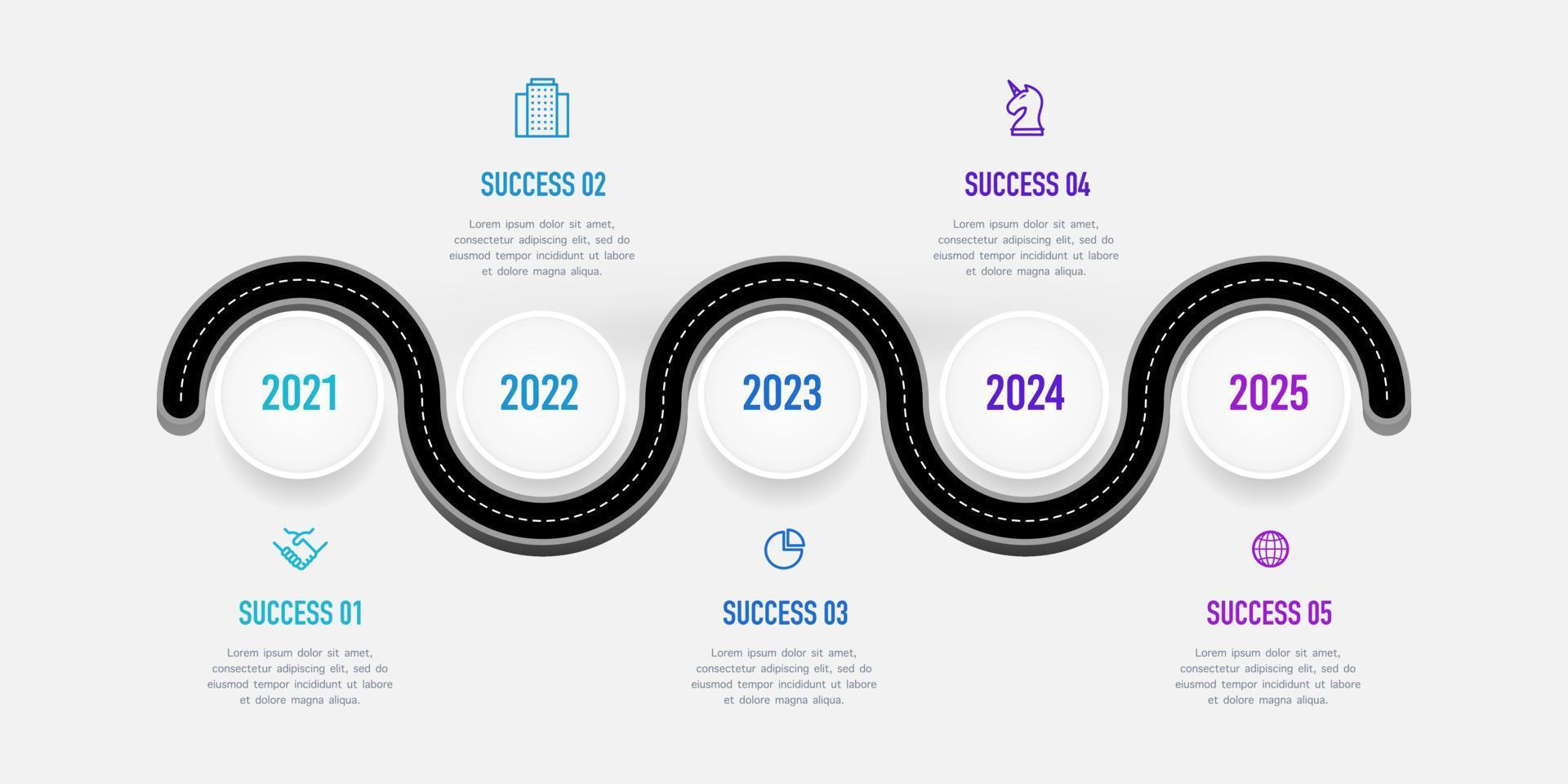 SUCCESS 02

Lorem ipsum dolor sit amet, consectetur adipiscing elit, sed do eiusmod tempor incididunt ut labore et dolore magna aliqua.

SUCCESS 04

Lorem ipsum dolor sit amet, consectetur adipiscing elit, sed do eiusmod tempor incididunt ut labore et dolore magna aliqua.

2021

2022

2023

2024

2025

SUCCESS 01

Lorem ipsum dolor sit amet, consectetur adipiscing elit, sed do eiusmod tempor incididunt ut labore et dolore magna aliqua.

SUCCESS 03

Lorem ipsum dolor sit amet, consectetur adipiscing elit, sed do eiusmod tempor incididunt ut labore et dolore magna aliqua.

SUCCESS 05

Lorem ipsum dolor sit amet, consectetur adipiscing elit, sed do eiusmod tempor incididunt ut labore et dolore magna aliqua.