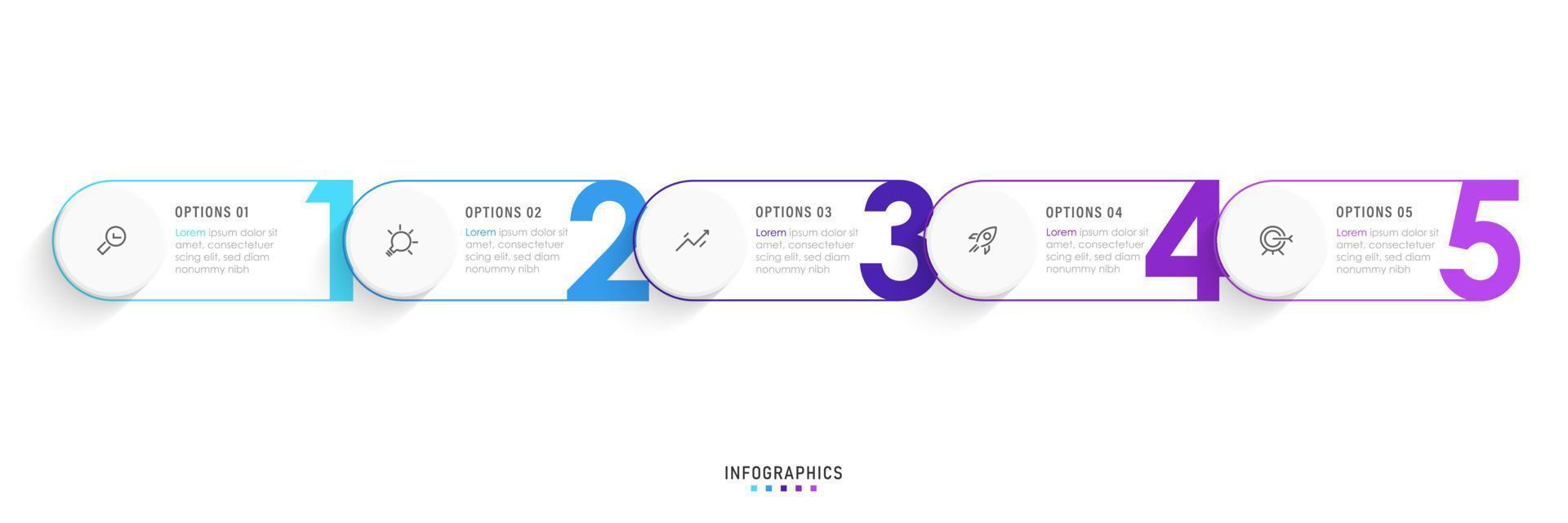 OPTIONS 01
Lorem ipsum dolor sit amet, consectetuer scing elit, sed diam nonummy nibh

1

OPTIONS 02
Lorem ipsum dolor sit amet, consectetuer scing elit, sed diam nonummy nibh

2

OPTIONS 03
Lorem ipsum dolor sit amet, consectetuer scing elit, sed diam nonummy nibh

3

OPTIONS 04
Lorem ipsum dolor sit amet, consectetuer scing elit, sed diam nonummy nibh

4

OPTIONS 05
Lorem ipsum dolor sit amet, consectetuer scing elit, sed diam nonummy nibh

5

INFOGRAPHICS