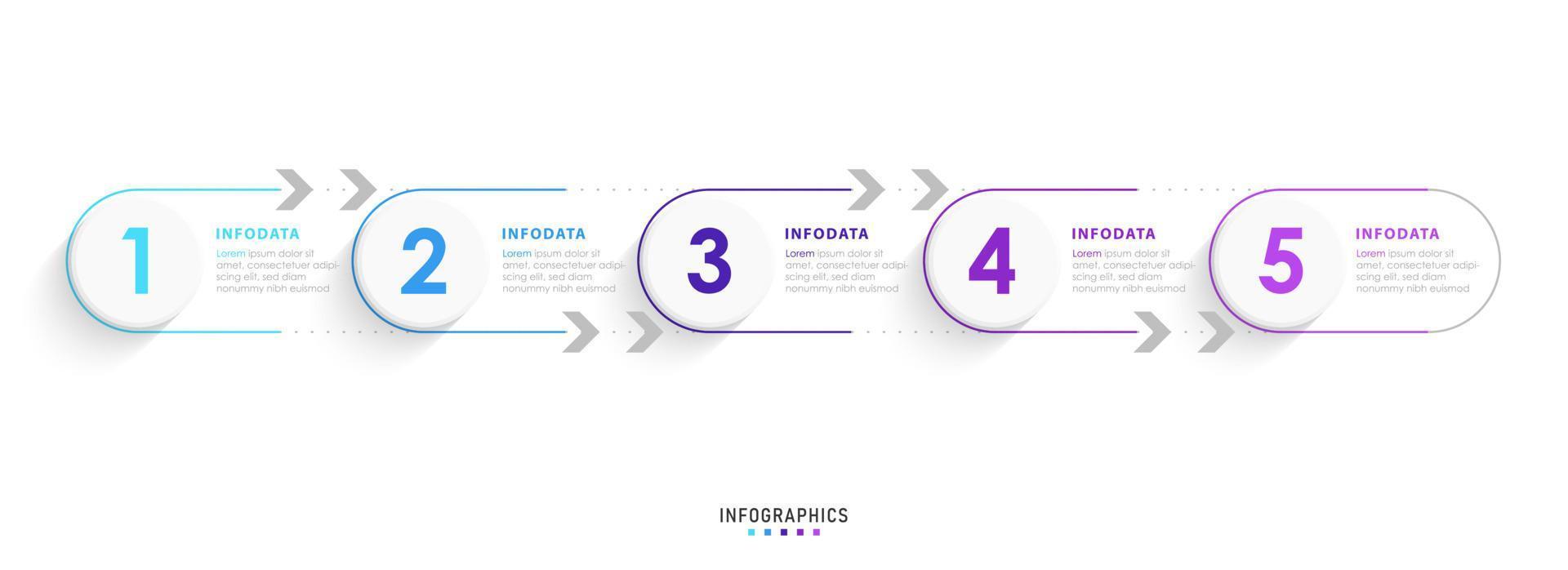 1

INFODATA

Lorem ipsum dolor sit amet, consectetuer adipiscing elit, sed diam nonummy nibh euismod

2

INFODATA

Lorem ipsum dolor sit amet, consectetuer adipiscing elit, sed diam nonummy nibh euismod

3

INFODATA

Lorem ipsum dolor sit amet, consectetuer adipiscing elit, sed diam nonummy nibh euismod

4

INFODATA

Lorem ipsum dolor sit amet, consectetuer adipiscing elit, sed diam nonummy nibh euismod

5

INFODATA

Lorem ipsum dolor sit amet, consectetuer adipiscing elit, sed diam nonummy nibh euismod

INFOGRAPHICS