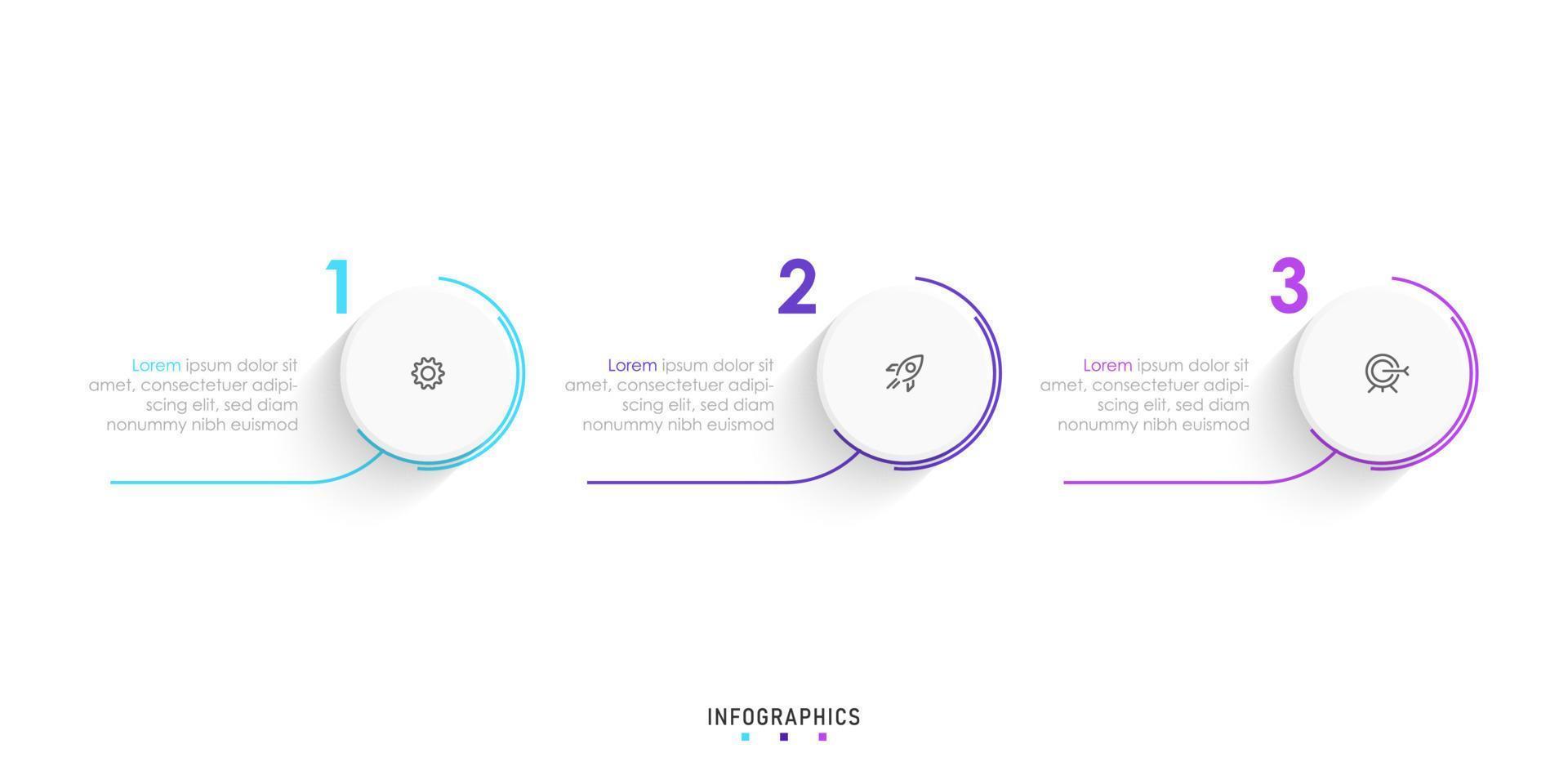 1

Lorem ipsum dolor sit amet, consectetuer adipiscing elit, sed diam nonummy nibh euismod

2

Lorem ipsum dolor sit amet, consectetuer adipiscing elit, sed diam nonummy nibh euismod

3

Lorem ipsum dolor sit amet, consectetuer adipiscing elit, sed diam nonummy nibh euismod

INFOGRAPHICS