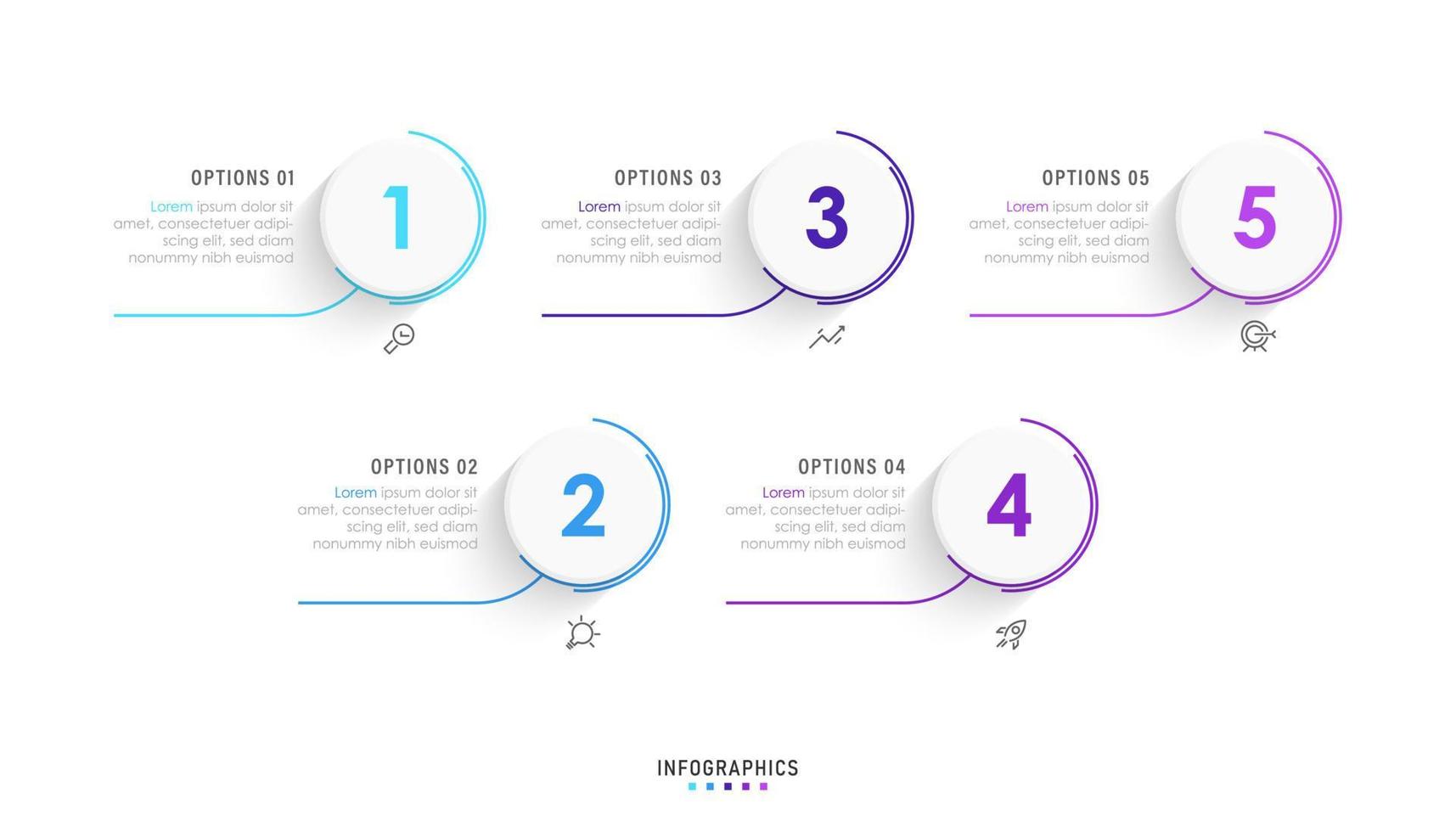 OPTIONS 01

Lorem ipsum dolor sit amet, consectetuer adipiscing elit, sed diam nonummy nibh euismod

1

OPTIONS 03

Lorem ipsum dolor sit amet, consectetuer adipiscing elit, sed diam nonummy nibh euismod

3

OPTIONS 05

Lorem ipsum dolor sit amet, consectetuer adipiscing elit, sed diam nonummy nibh euismod

5

OPTIONS 02

Lorem ipsum dolor sit amet, consectetuer adipiscing elit, sed diam nonummy nibh euismod

2

OPTIONS 04

Lorem ipsum dolor sit amet, consectetuer adipiscing elit, sed diam nonummy nibh euismod

4

INFOGRAPHICS