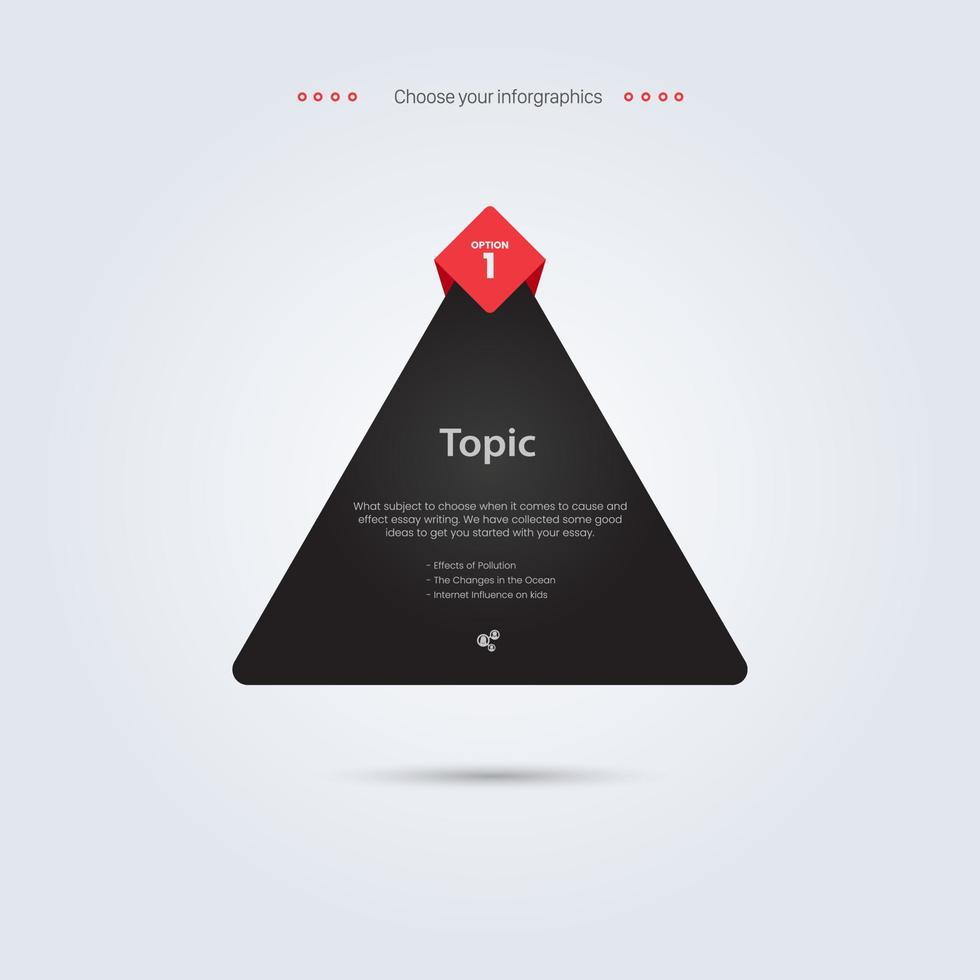 Choose your inforgraphics

OPTION
1

Topic

What subject to choose when it comes to cause and effect essay writing. We have collected some good ideas to get you started with your essay.

- Effects of Pollution
- The Changes in the Ocean
- Internet Influence on kids