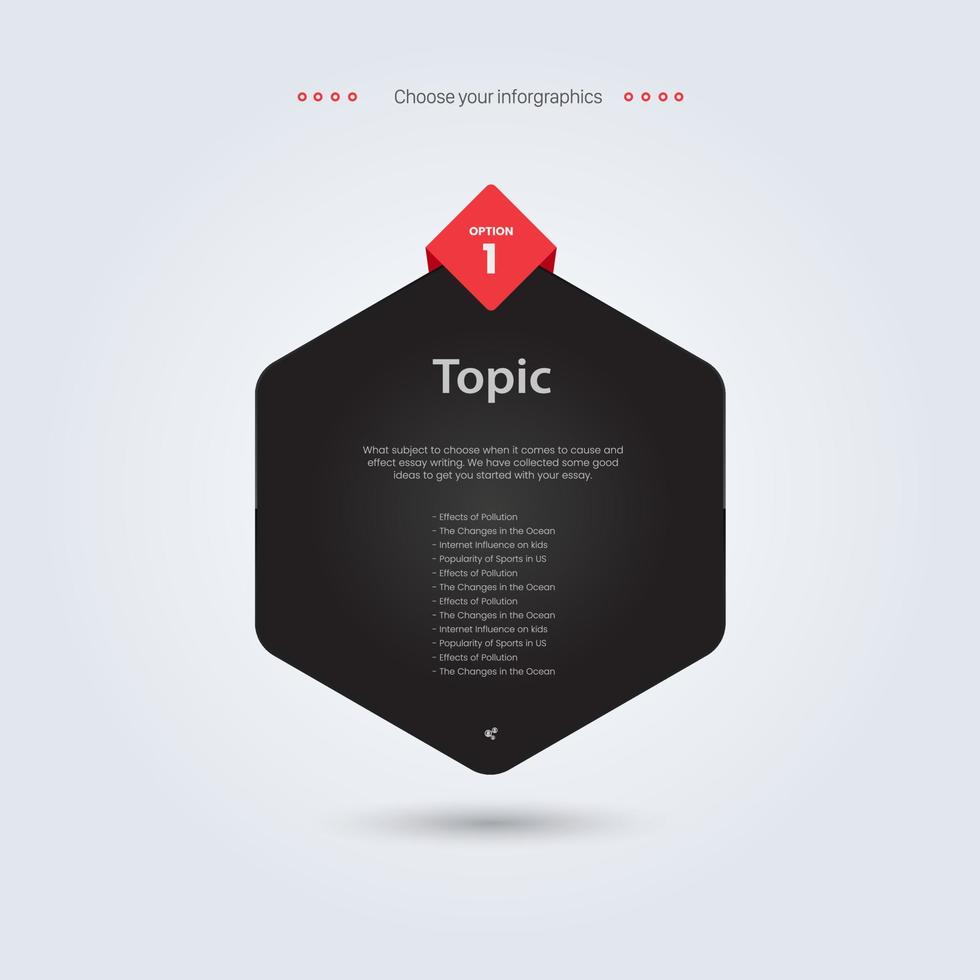 Choose your inforgraphics

OPTION
1

Topic

What subject to choose when it comes to cause and effect essay writing. We have collected some good ideas to get you started with your essay.

- Effects of Pollution
- The Changes in the Ocean
- Internet Influence on kids
- Popularity of Sports in US
- Effects of Pollution
- The Changes in the Ocean
- Effects of Pollution
- The Changes in the Ocean
- Internet Influence on kids
- Popularity of Sports in US
- Effects of Pollution
- The Changes in the Ocean