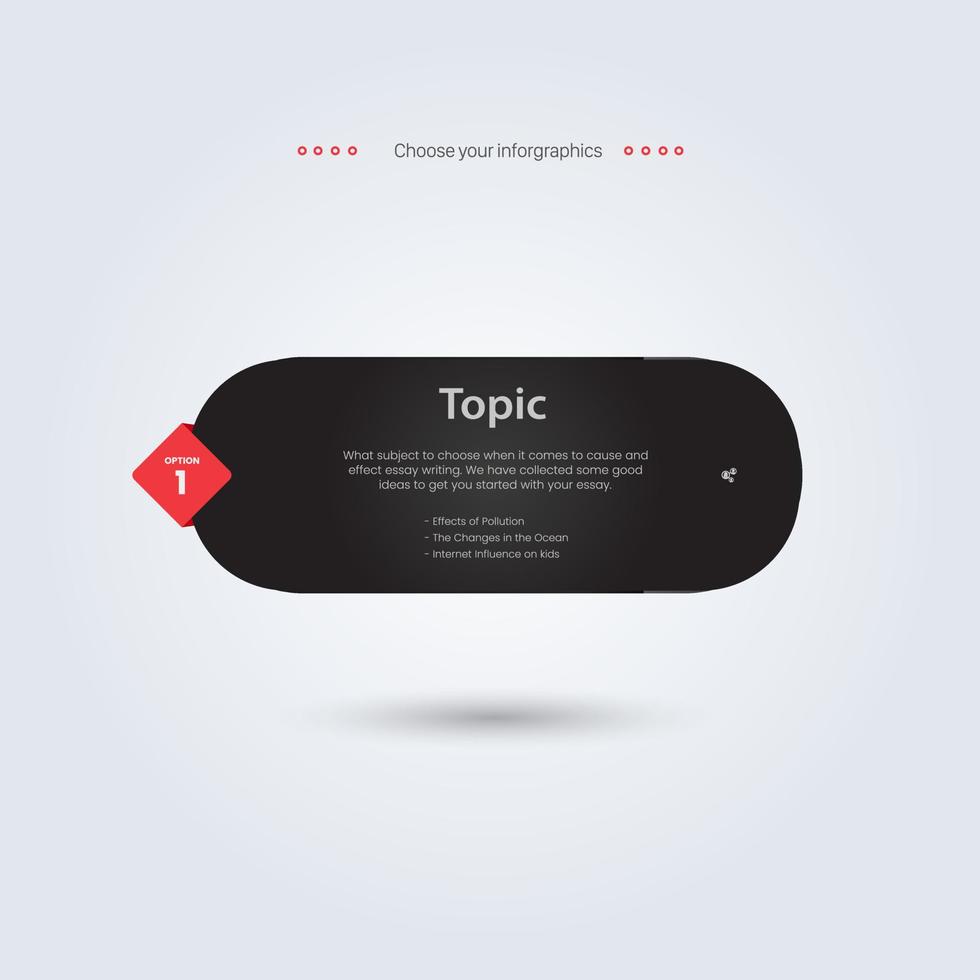 Choose your inforgraphics

OPTION
1

Topic

What subject to choose when it comes to cause and effect essay writing. We have collected some good ideas to get you started with your essay.

- Effects of Pollution
- The Changes in the Ocean
- Internet Influence on kids