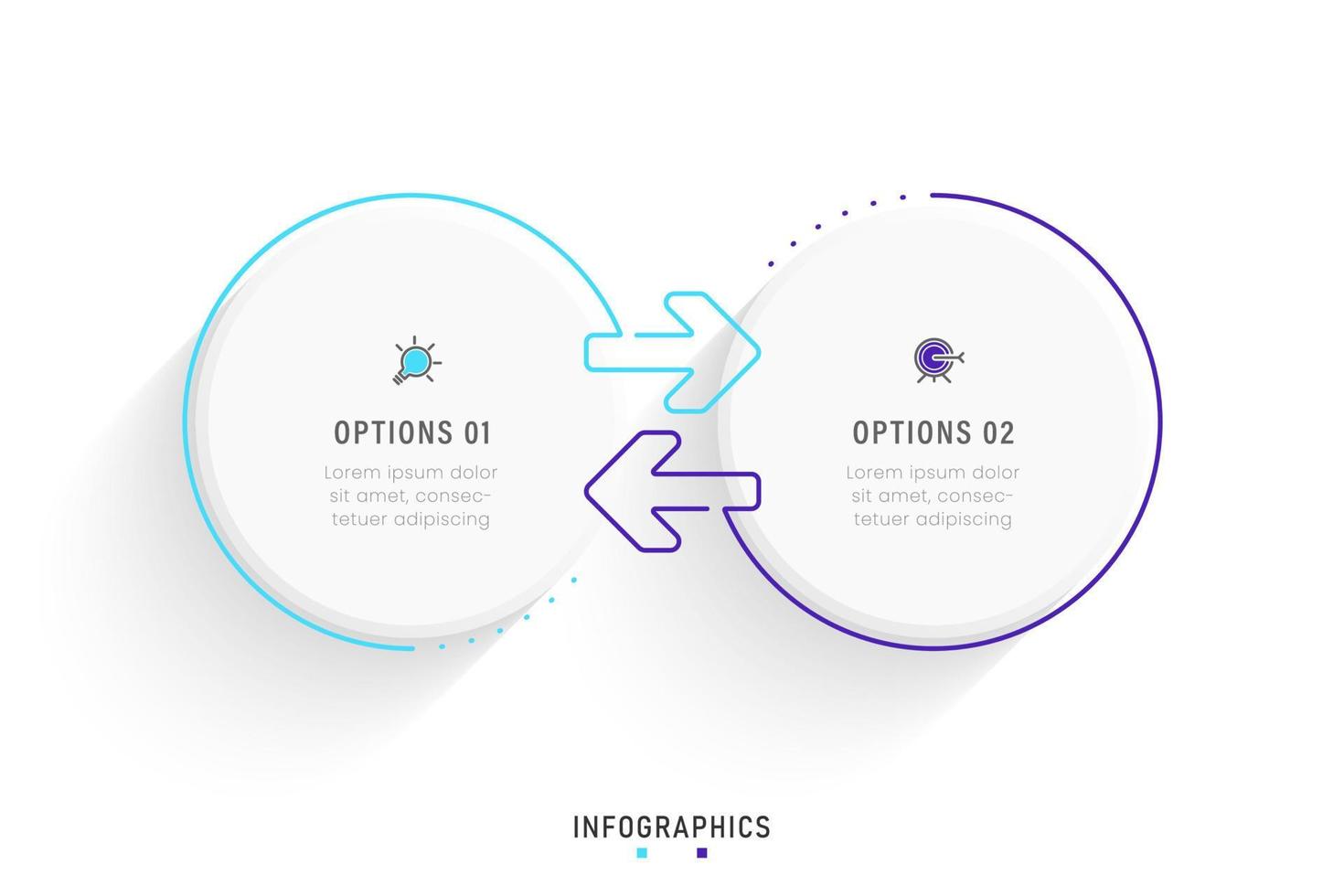 OPTIONS 01

Lorem ipsum dolor sit amet, consectetuer adipiscing

OPTIONS 02

Lorem ipsum dolor sit amet, consectetuer adipiscing

INFOGRAPHICS