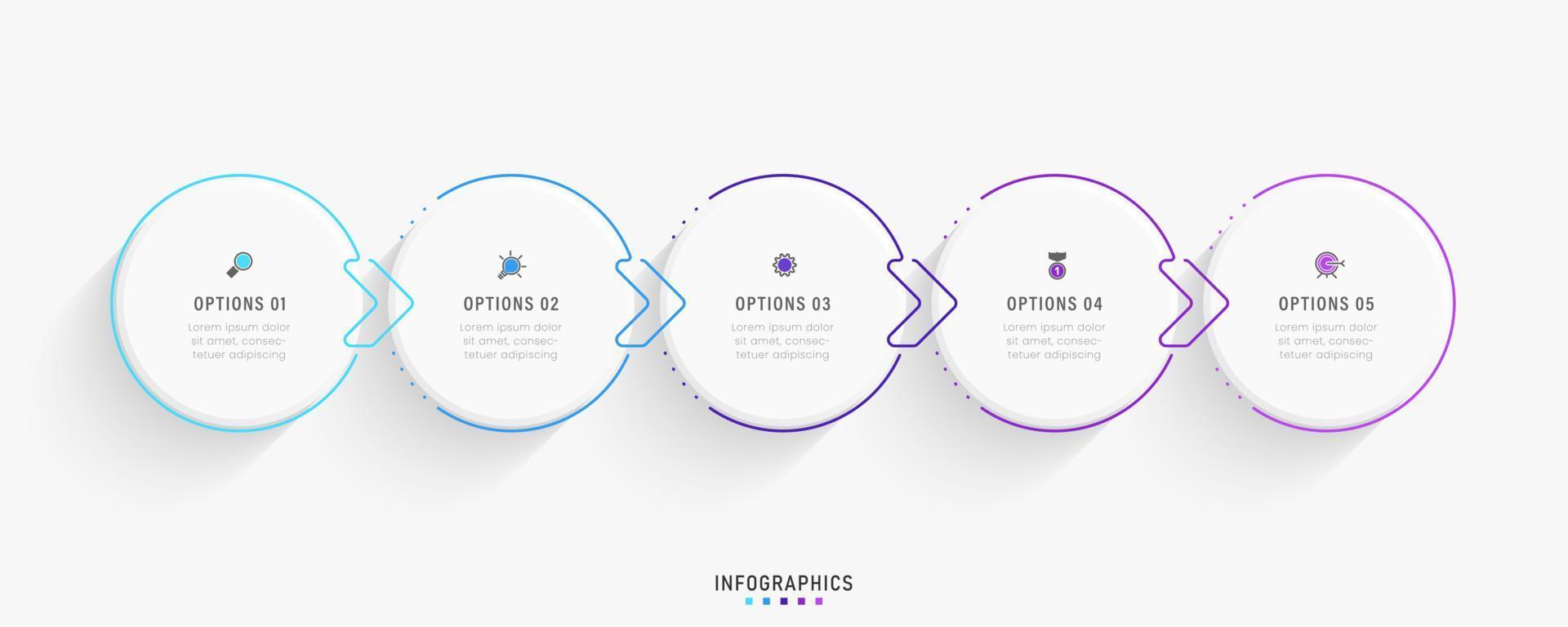 OPTIONS 01
Lorem ipsum dolor sit amet, consectetuer adipiscing

OPTIONS 02
Lorem ipsum dolor sit amet, consectetuer adipiscing

OPTIONS 03
Lorem ipsum dolor sit amet, consectetuer adipiscing

1
OPTIONS 04
Lorem ipsum dolor sit amet, consectetuer adipiscing

OPTIONS 05
Lorem ipsum dolor sit amet, consectetuer adipiscing

INFOGRAPHICS