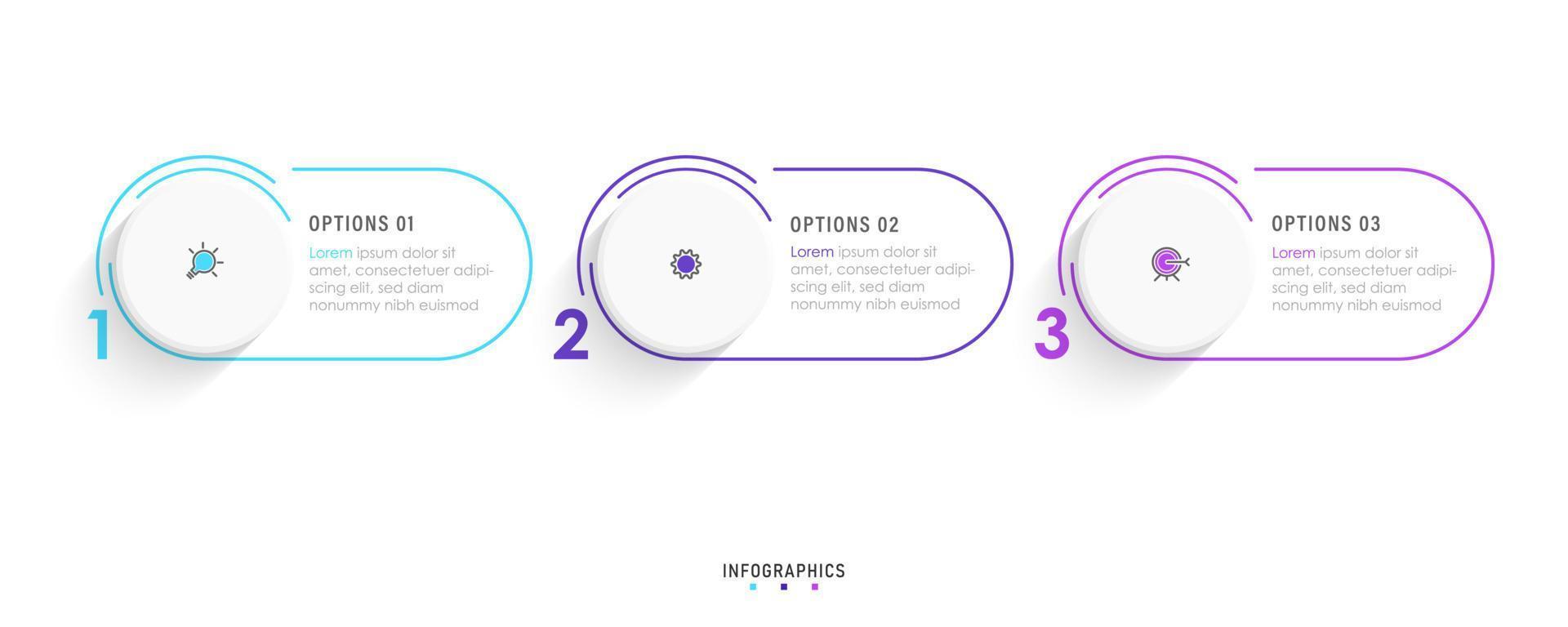 1

OPTIONS 01

Lorem ipsum dolor sit amet, consectetuer adipiscing elit, sed diam nonummy nibh euismod

2

OPTIONS 02

Lorem ipsum dolor sit amet, consectetuer adipiscing elit, sed diam nonummy nibh euismod

3

OPTIONS 03

Lorem ipsum dolor sit amet, consectetuer adipiscing elit, sed diam nonummy nibh euismod

INFOGRAPHICS