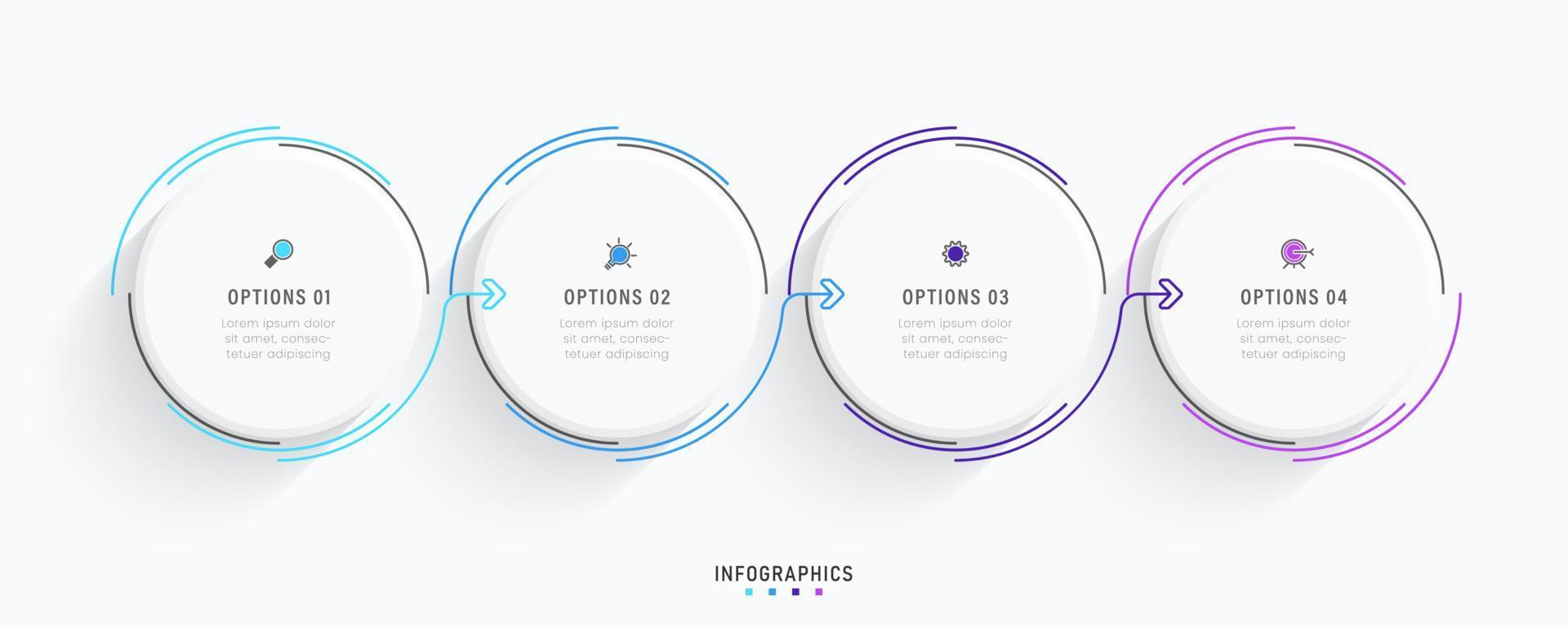 OPTIONS 01

Lorem ipsum dolor sit amet, consectetuer adipiscing

OPTIONS 02

Lorem ipsum dolor sit amet, consectetuer adipiscing

OPTIONS 03

Lorem ipsum dolor sit amet, consectetuer adipiscing

OPTIONS 04

Lorem ipsum dolor sit amet, consectetuer adipiscing

INFOGRAPHICS