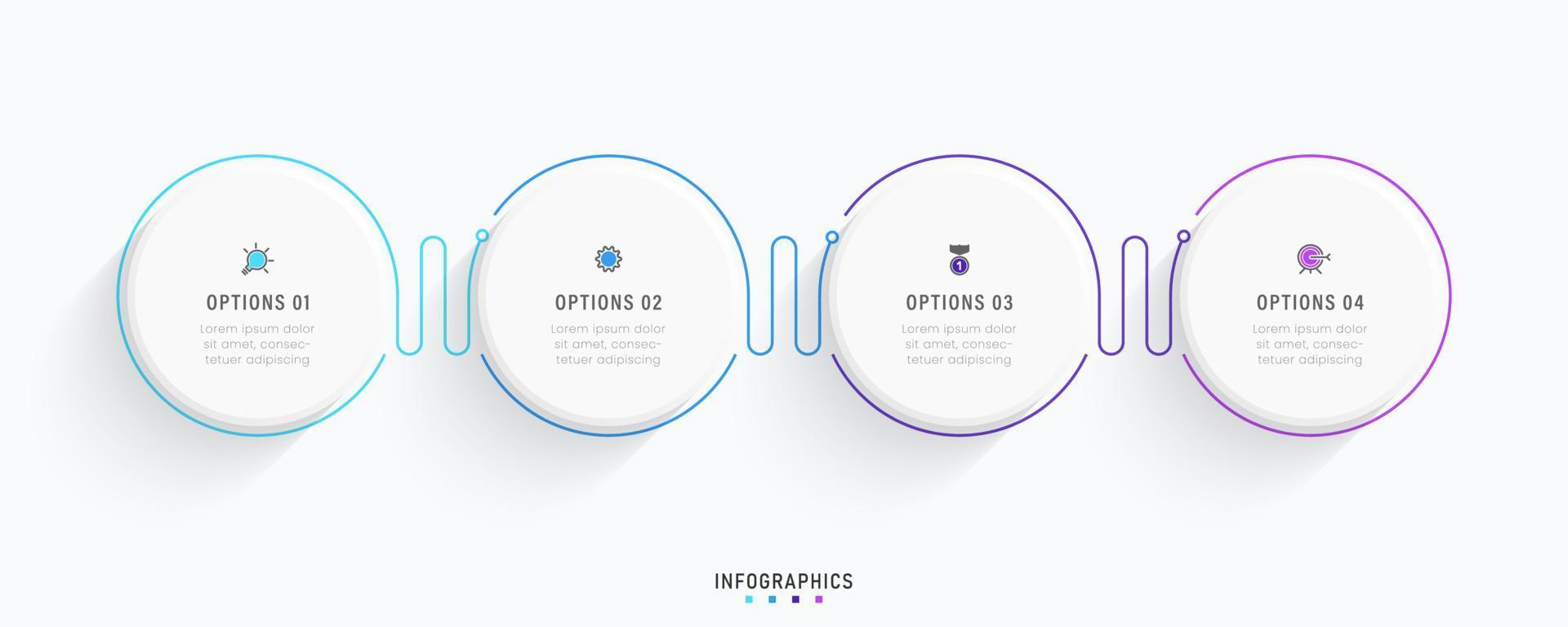 OPTIONS 01

Lorem ipsum dolor sit amet, consectetuer adipiscing

OPTIONS 02

Lorem ipsum dolor sit amet, consectetuer adipiscing

1

OPTIONS 03

Lorem ipsum dolor sit amet, consectetuer adipiscing

OPTIONS 04

Lorem ipsum dolor sit amet, consectetuer adipiscing

INFOGRAPHICS