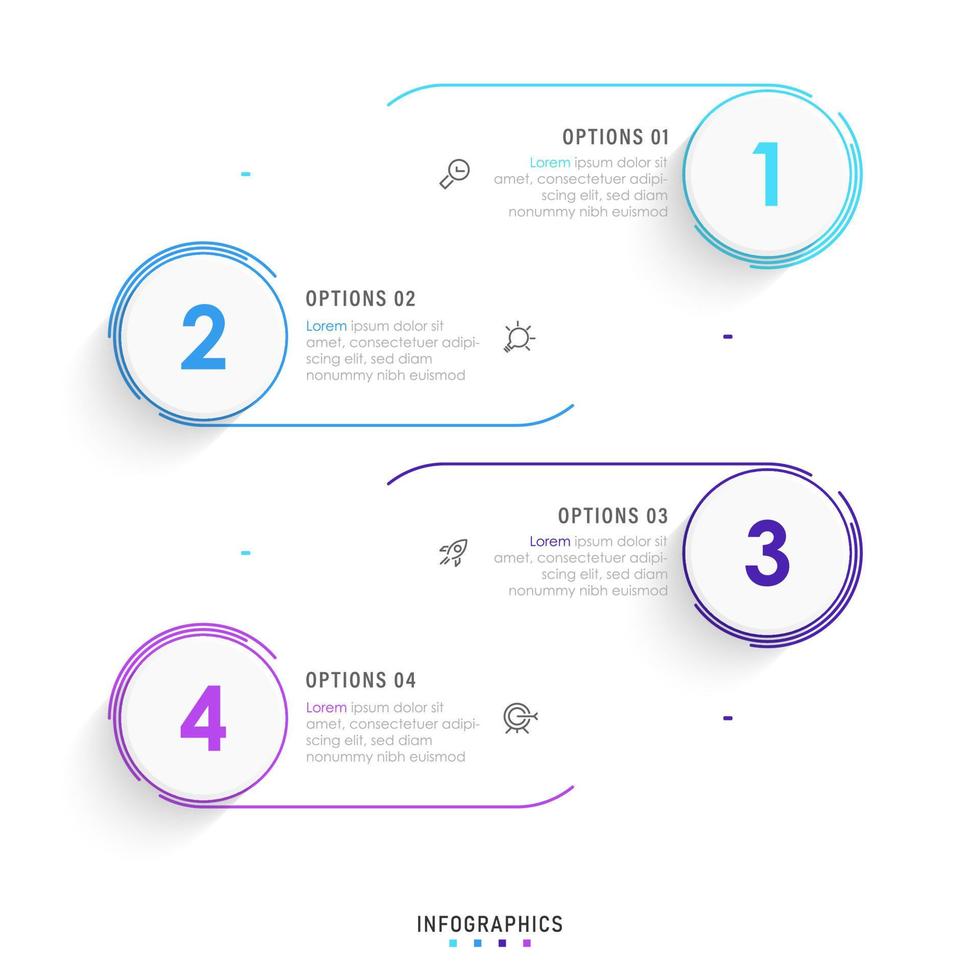 OPTIONS 01

Lorem ipsum dolor sit amet, consectetuer adipiscing elit, sed diam nonummy nibh euismod

1

2

OPTIONS 02

Lorem ipsum dolor sit amet, consectetuer adipiscing elit, sed diam nonummy nibh euismod

OPTIONS 03

Lorem ipsum dolor sit amet, consectetuer adipiscing elit, sed diam nonummy nibh euismod

3

4

OPTIONS 04

Lorem ipsum dolor sit amet, consectetuer adipiscing elit, sed diam nonummy nibh euismod

INFOGRAPHICS