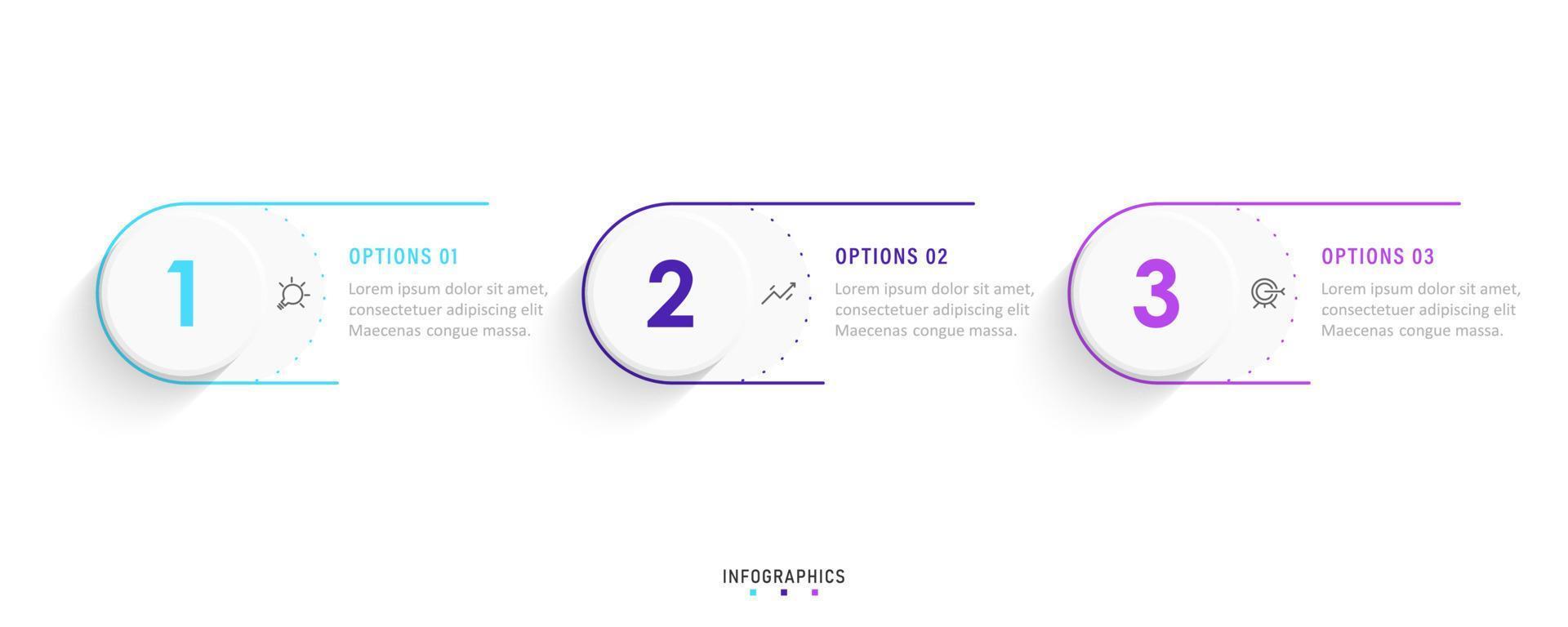 1

OPTIONS 01

Lorem ipsum dolor sit amet, consectetuer adipiscing elit Maecenas congue massa.

2

OPTIONS 02

Lorem ipsum dolor sit amet, consectetuer adipiscing elit Maecenas congue massa.

3

OPTIONS 03

Lorem ipsum dolor sit amet, consectetuer adipiscing elit Maecenas congue massa.

INFOGRAPHICS