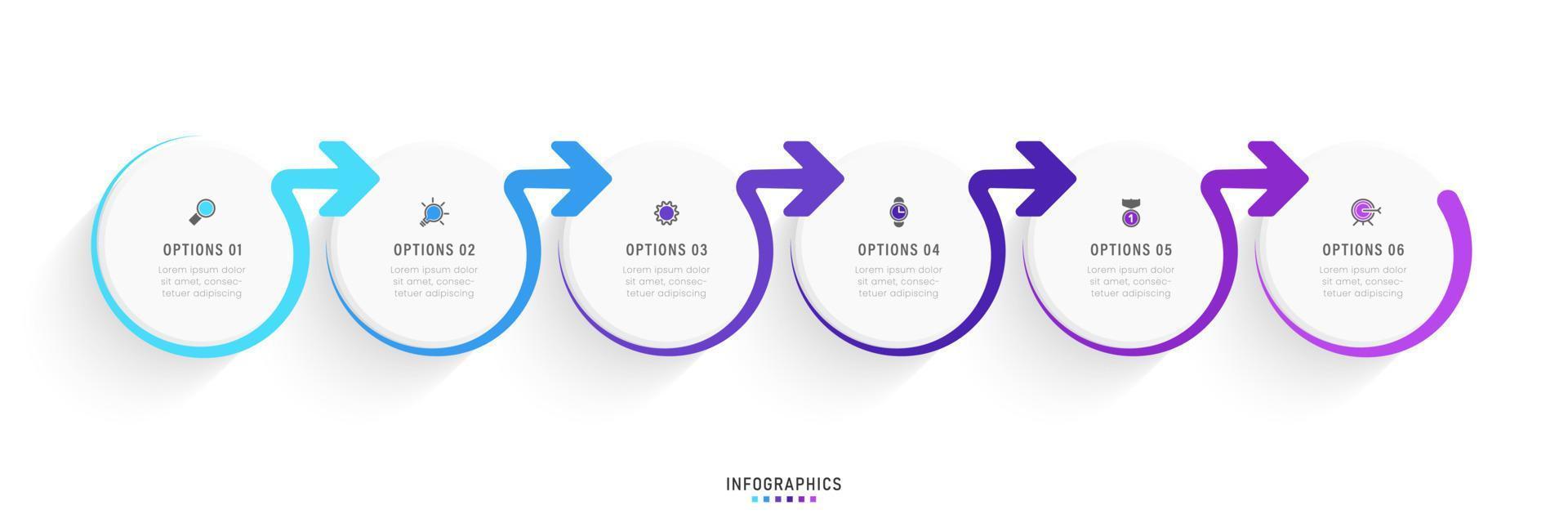 OPTIONS 01
Lorem ipsum dolor sit amet, consectetuer adipiscing

OPTIONS 02
Lorem ipsum dolor sit amet, consectetuer adipiscing

OPTIONS 03
Lorem ipsum dolor sit amet, consectetuer adipiscing

OPTIONS 04
Lorem ipsum dolor sit amet, consectetuer adipiscing

OPTIONS 05
Lorem ipsum dolor sit amet, consectetuer adipiscing

OPTIONS 06
Lorem ipsum dolor sit amet, consectetuer adipiscing

INFOGRAPHICS