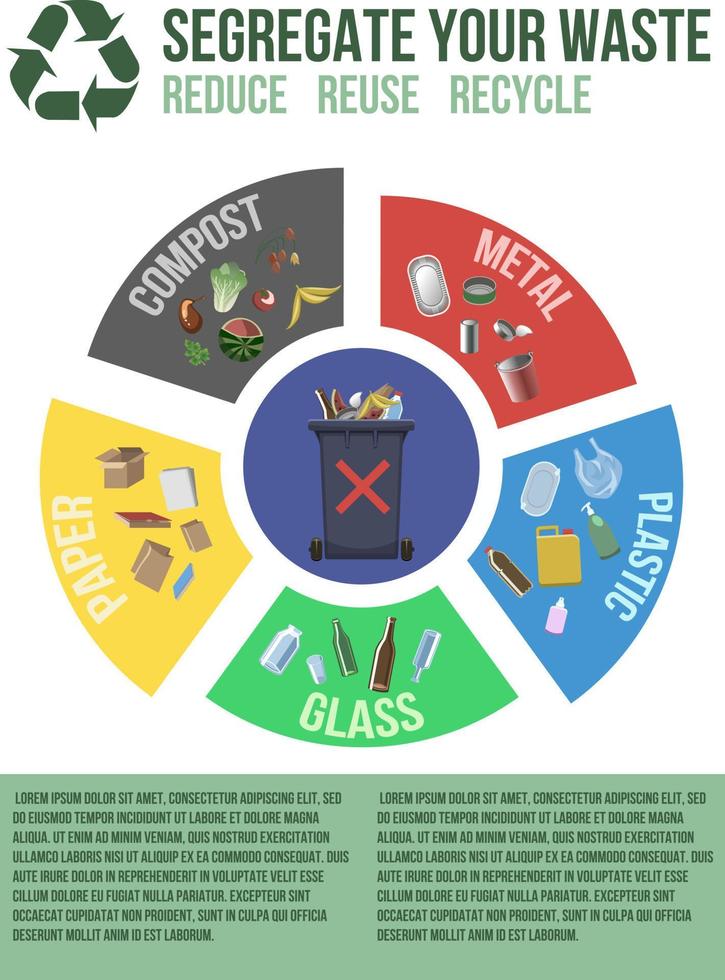 SEGREGATE YOUR WASTE
REDUCE REUSE RECYCLE

COMPOST

METAL

PLASTIC

GLASS

PAPER

LOREM IPSUM DOLOR SIT AMET, CONSECTETUR ADIPISCING ELIT, SED DO EIUSMOD TEMPOR INCIDIDUNT UT LABORE ET DOLORE MAGNA ALIQUA. UT ENIM AD MINIM VENIAM, QUIS NOSTRUD EXERCITATION ULLAMCO LABORIS NISI UT ALIQUIP EX EA COMMODO CONSEQUAT. DUIS AUTE IRURE DOLOR IN REPREHENDERIT IN VOLUPTATE VELIT ESSE CILLUM DOLORE EU FUGIAT NULLA PARIATUR. EXCEPTEUR SINT OCCAECAT CUPIDATAT NON PROIDENT, SUNT IN CULPA QUI OFFICIA DESERUNT MOLLIT ANIM ID EST LABORUM.

LOREM IPSUM DOLOR SIT AMET, CONSECTETUR ADIPISCING ELIT, SED DO EIUSMOD TEMPOR INCIDIDUNT UT LABORE ET DOLORE MAGNA ALIQUA. UT ENIM AD MINIM VENIAM, QUIS NOSTRUD EXERCITATION ULLAMCO LABORIS NISI UT ALIQUIP EX EA COMMODO CONSEQUAT. DUIS AUTE IRURE DOLOR IN REPREHENDERIT IN VOLUPTATE VELIT ESSE CILLUM DOLORE EU FUGIAT NULLA PARIATUR. EXCEPTEUR SINT OCCAECAT CUPIDATAT NON PROIDENT, SUNT IN CULPA QUI OFFICIA DESERUNT MOLLIT ANIM ID EST LABORUM.