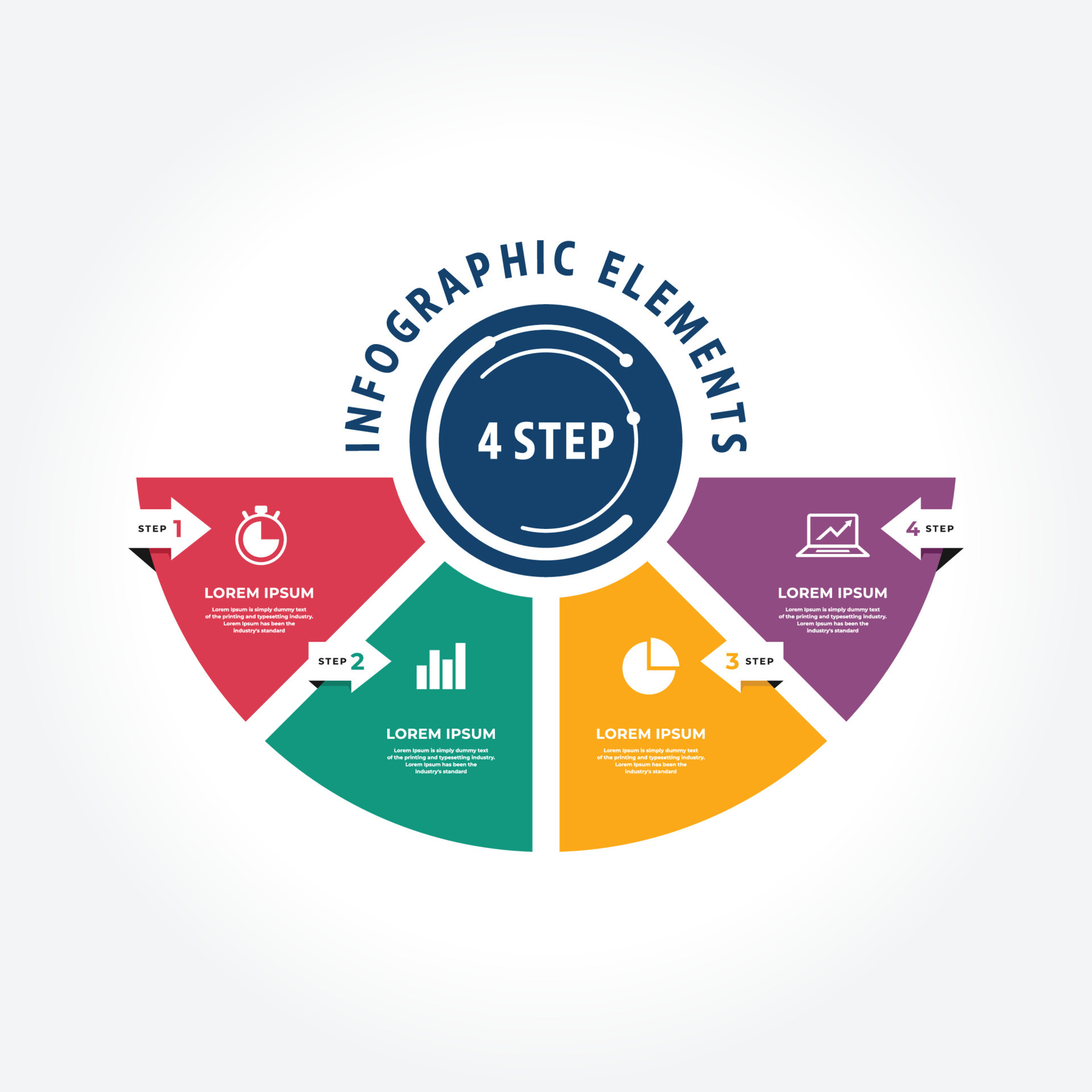 INFOGRAPHIC ELEMENTS

4 STEP

STEP 1

LOREM IPSUM

Lorem Ipsum is simply dummy text of the printing and typesetting industry. Lorem Ipsum has been the industry's standard

STEP 2

LOREM IPSUM

Lorem Ipsum is simply dummy text of the printing and typesetting industry. Lorem Ipsum has been the industry's standard

3 STEP

LOREM IPSUM

Lorem Ipsum is simply dummy text of the printing and typesetting industry. Lorem Ipsum has been the industry's standard

4 STEP

LOREM IPSUM

Lorem Ipsum is simply dummy text of the printing and typesetting industry. Lorem Ipsum has been the industry's standard