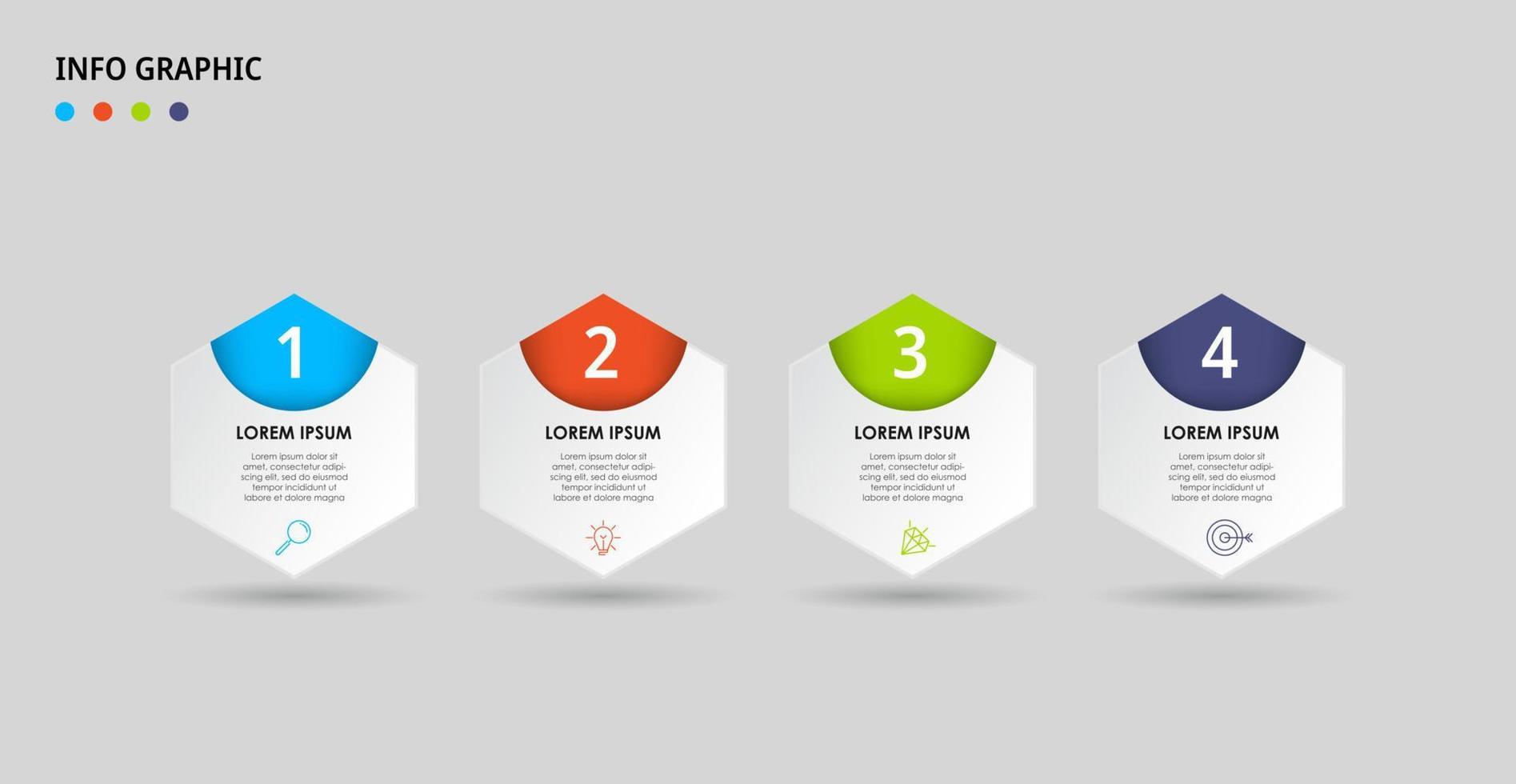 INFO GRAPHIC

1

LOREM IPSUM

Lorem ipsum dolor sit amet, consectetur adipiscing elit, sed do eiusmod tempor incididunt ut labore et dolore magna

2

LOREM IPSUM

Lorem ipsum dolor sit amet, consectetur adipiscing elit, sed do eiusmod tempor incididunt ut labore et dolore magna

3

LOREM IPSUM

Lorem ipsum dolor sit amet, consectetur adipiscing elit, sed do eiusmod tempor incididunt ut labore et dolore magna

4

LOREM IPSUM

Lorem ipsum dolor sit amet, consectetur adipiscing elit, sed do eiusmod tempor incididunt ut labore et dolore magna